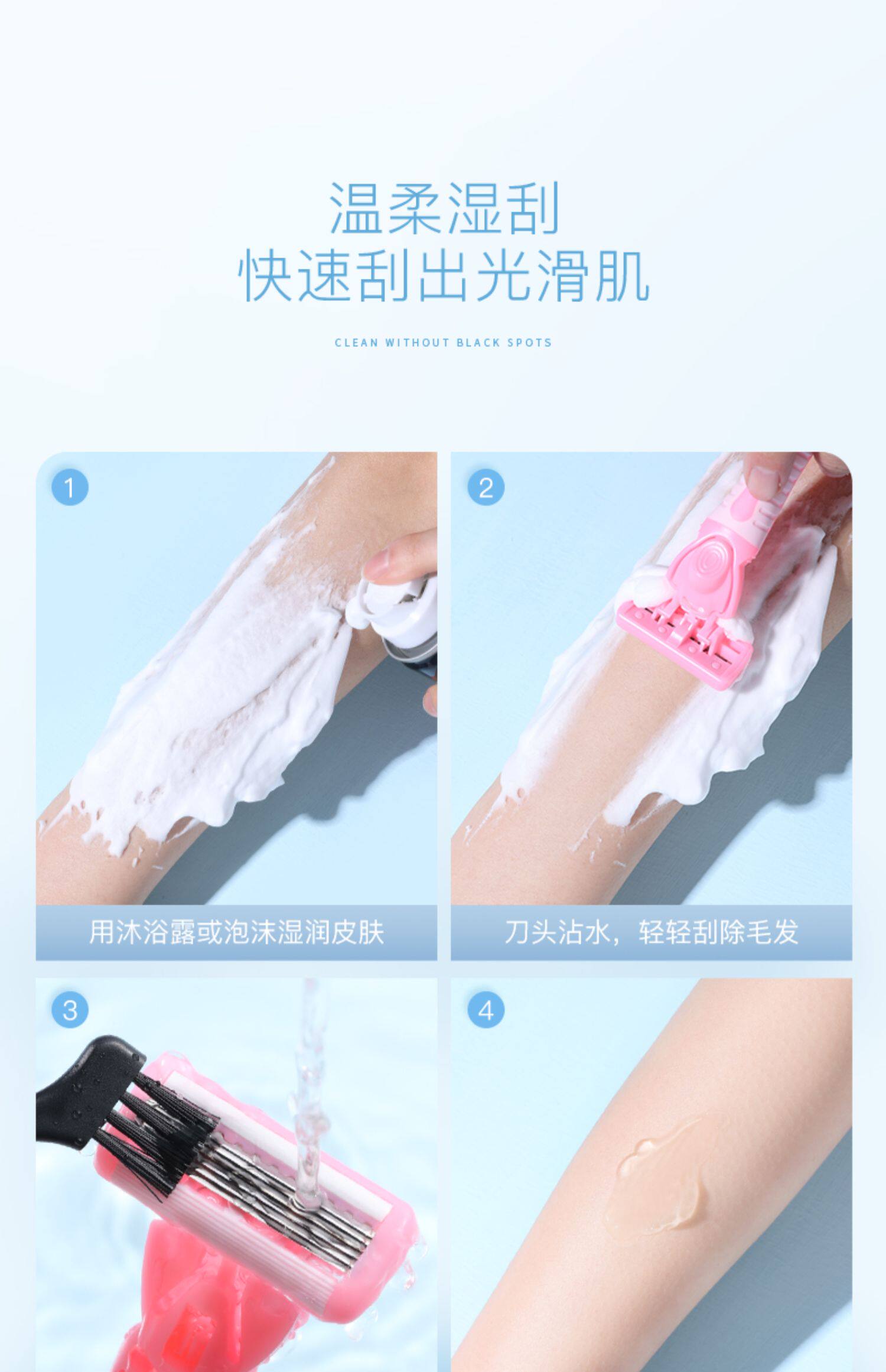 温柔湿刮
快速刮出光滑肌

CLEAN WITHOUT BLACK SPOTS

1

用沐浴露或泡沫湿润皮肤

2

刀头沾水，轻轻刮除毛发

3

4