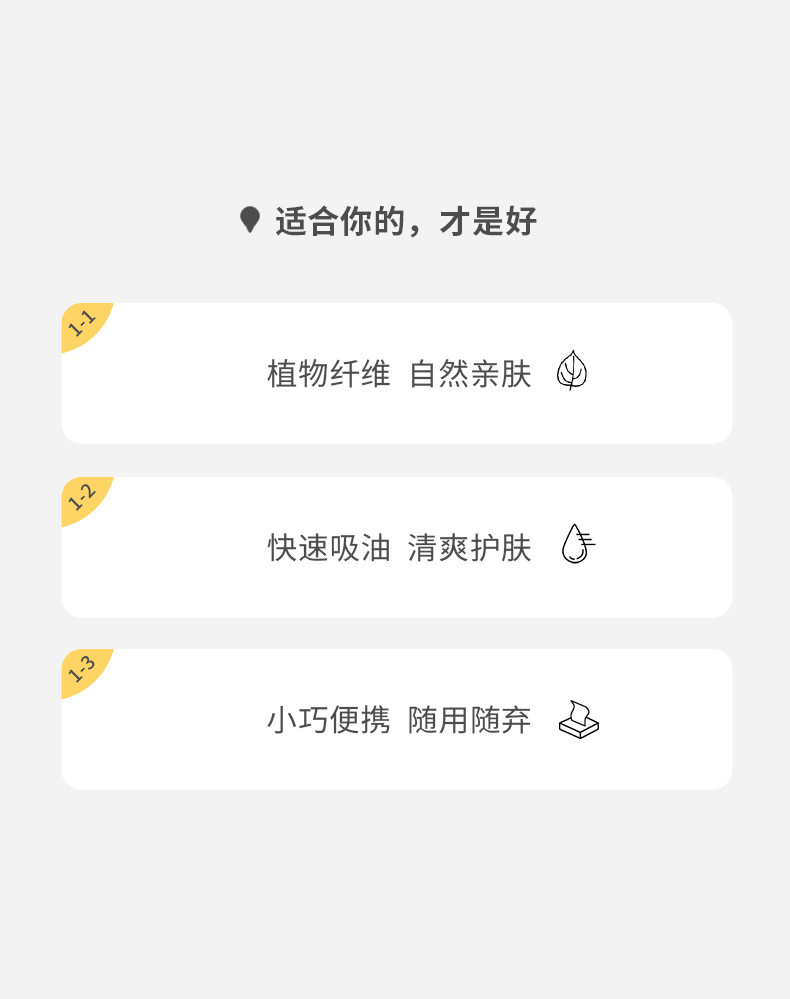 适合你的，才是好

1-1

植物纤维 自然亲肤

1-2

快速吸油 清爽护肤

1-3

小巧便携 随用随弃