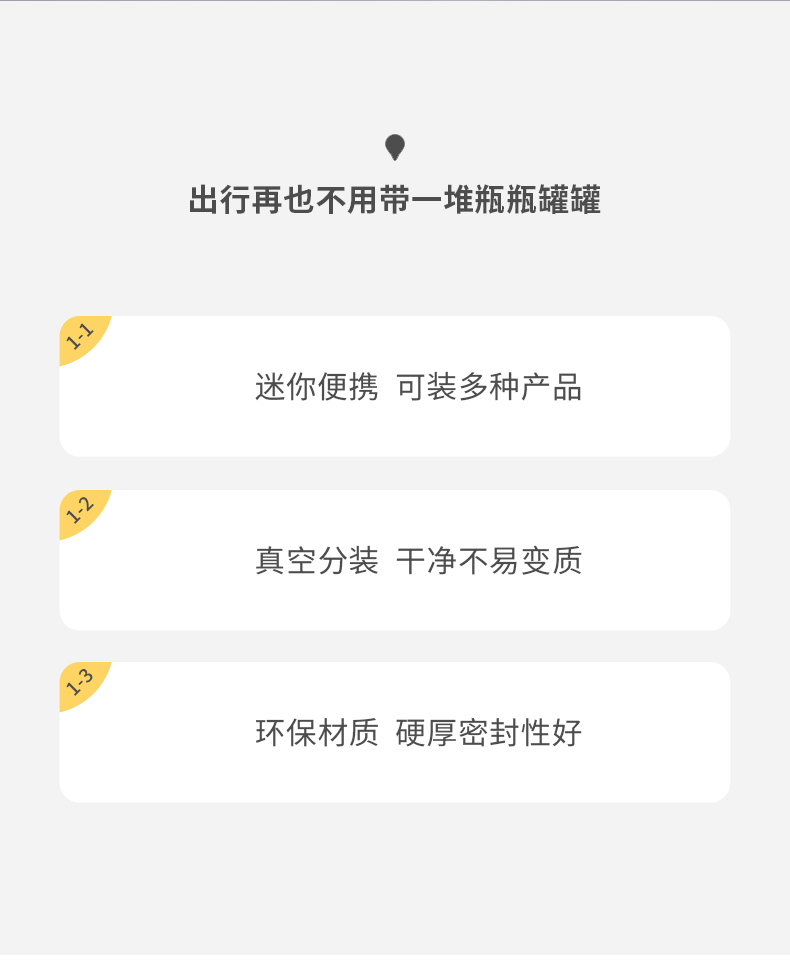 出行再也不用带一堆瓶瓶罐罐

1-1

迷你便携 可装多种产品

1-2

真空分装 干净不易变质

1-3

环保材质 硬厚密封性好