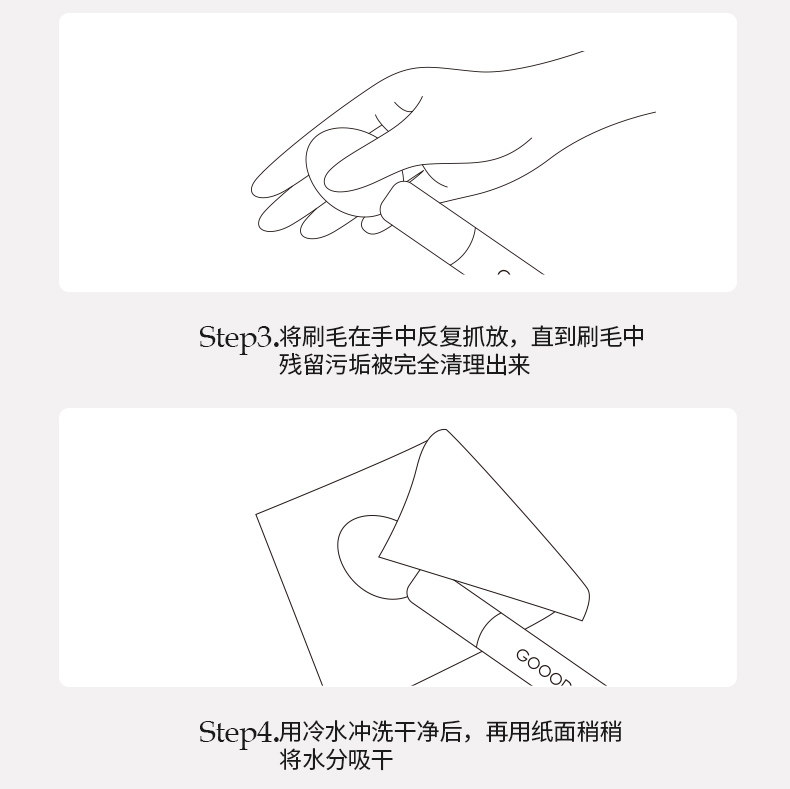 Step3.将刷毛在手中反复抓放，直到刷毛中残留污垢被完全清理出来

GOOOD

Step4.用冷水冲洗干净后，再用纸面稍稍将水分吸干