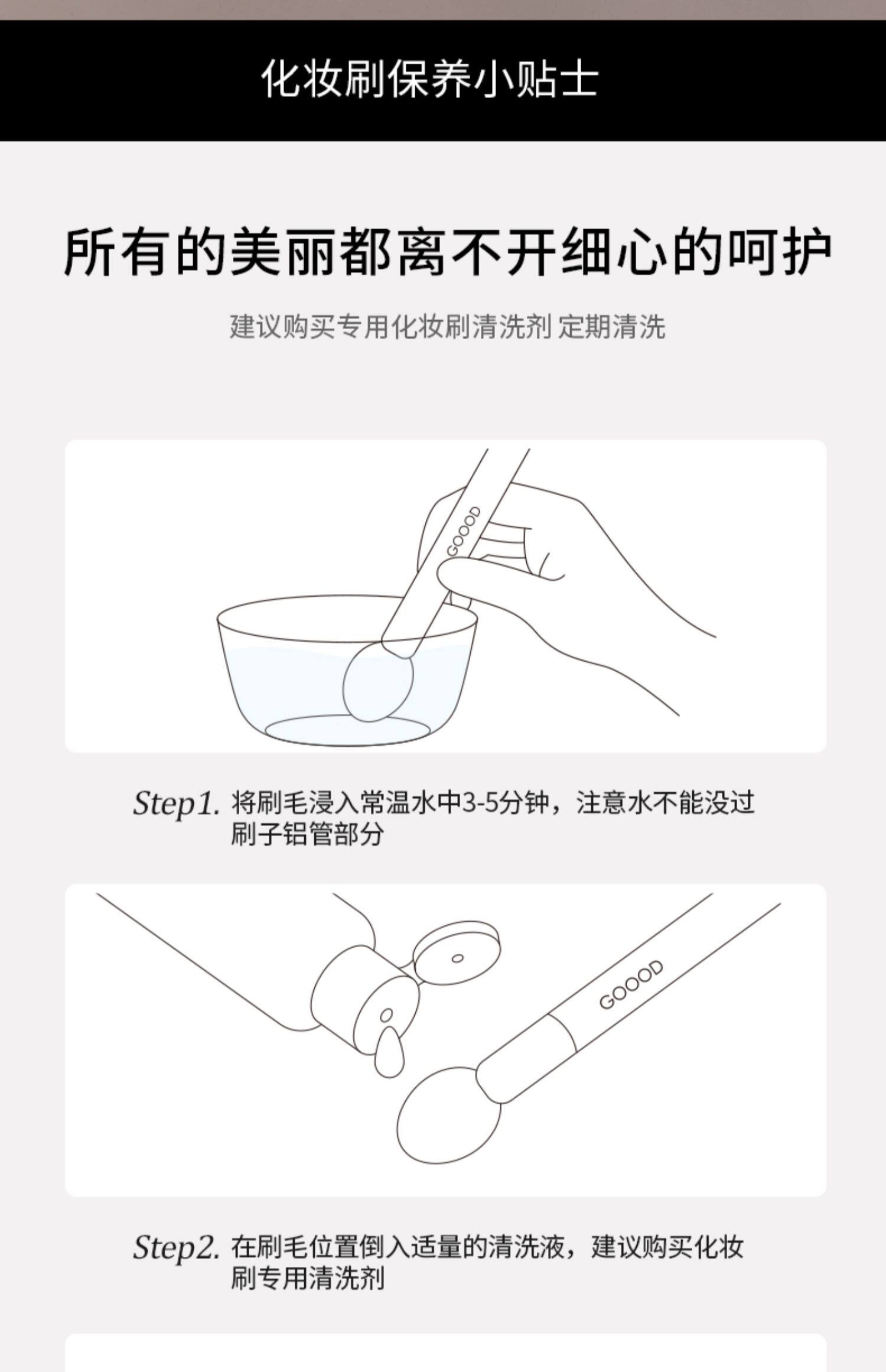 化妆刷保养小贴士

所有的美丽都离不开细心的呵护

建议购买专用化妆刷清洗剂 定期清洗

GOOOD

Step1. 将刷毛浸入常温水中3-5分钟，注意水不能没过刷子铝管部分

GOOOD

Step2. 在刷毛位置倒入适量的清洗液，建议购买化妆刷专用清洗剂