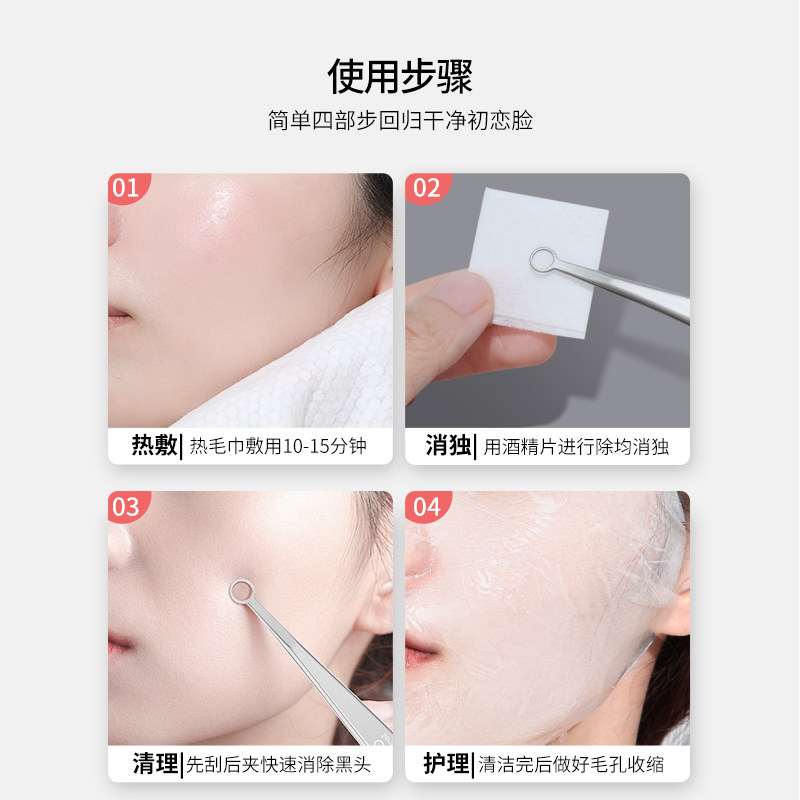 使用步骤

简单四部步回归干净初恋脸

01

热敷| 热毛巾敷用10-15分钟

02

消独| 用酒精片进行除均消独

03

清理| 先刮后夹快速消除黑头

04

护理| 清洁完后做好毛孔收缩