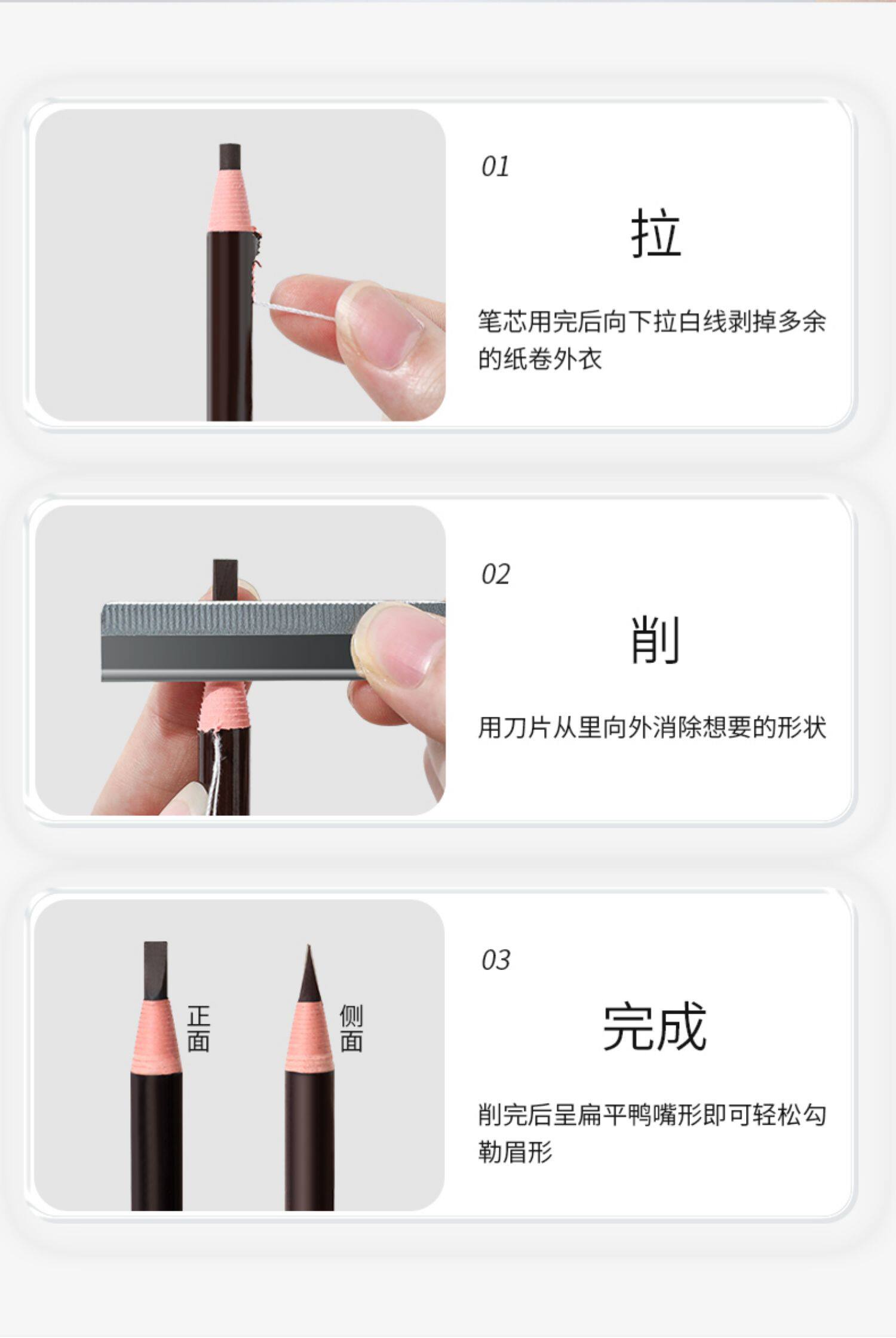 01

拉

笔芯用完后向下拉白线剥掉多余的纸卷外衣

02

削

用刀片从里向外消除想要的形状

正面

侧面

03

完成

削完后呈扁平鸭嘴形即可轻松勾勒眉形