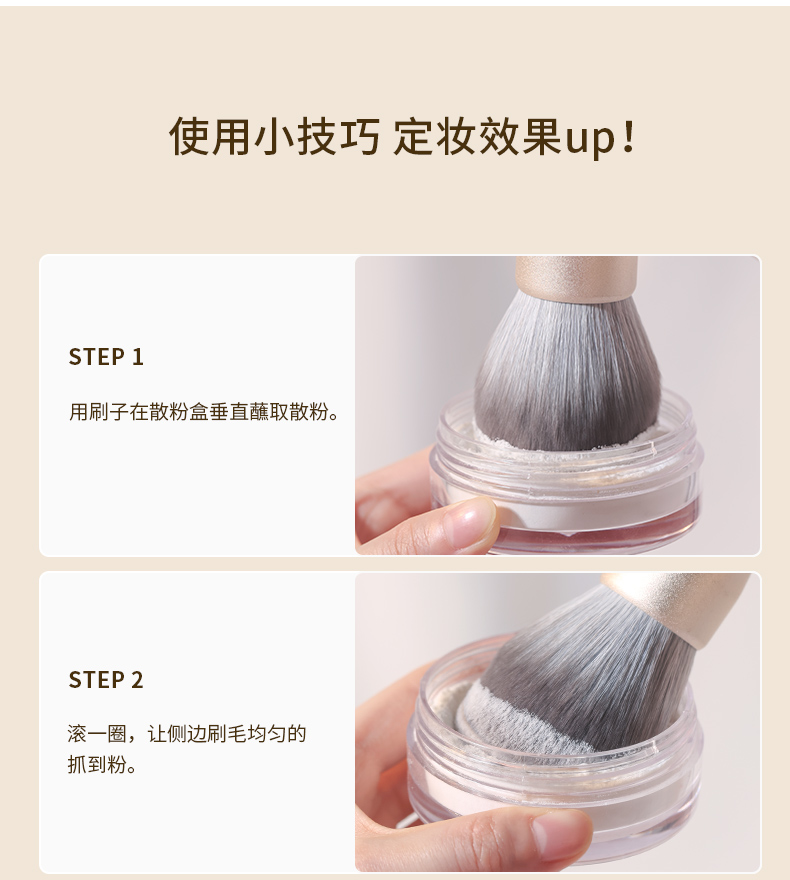 使用小技巧 定妆效果up！

STEP 1

用刷子在散粉盒垂直蘸取散粉。

STEP 2

滚一圈，让侧边刷毛均匀的抓到粉。