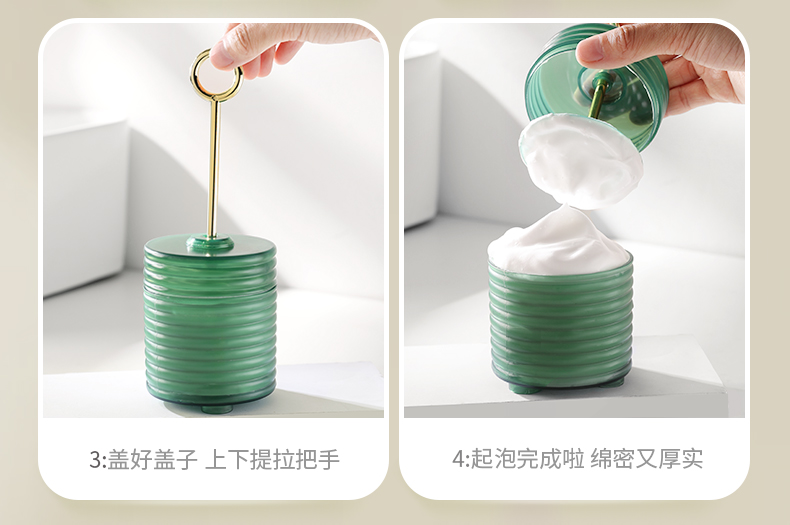 3:盖好盖子 上下提拉把手

4:起泡完成啦 绵密又厚实