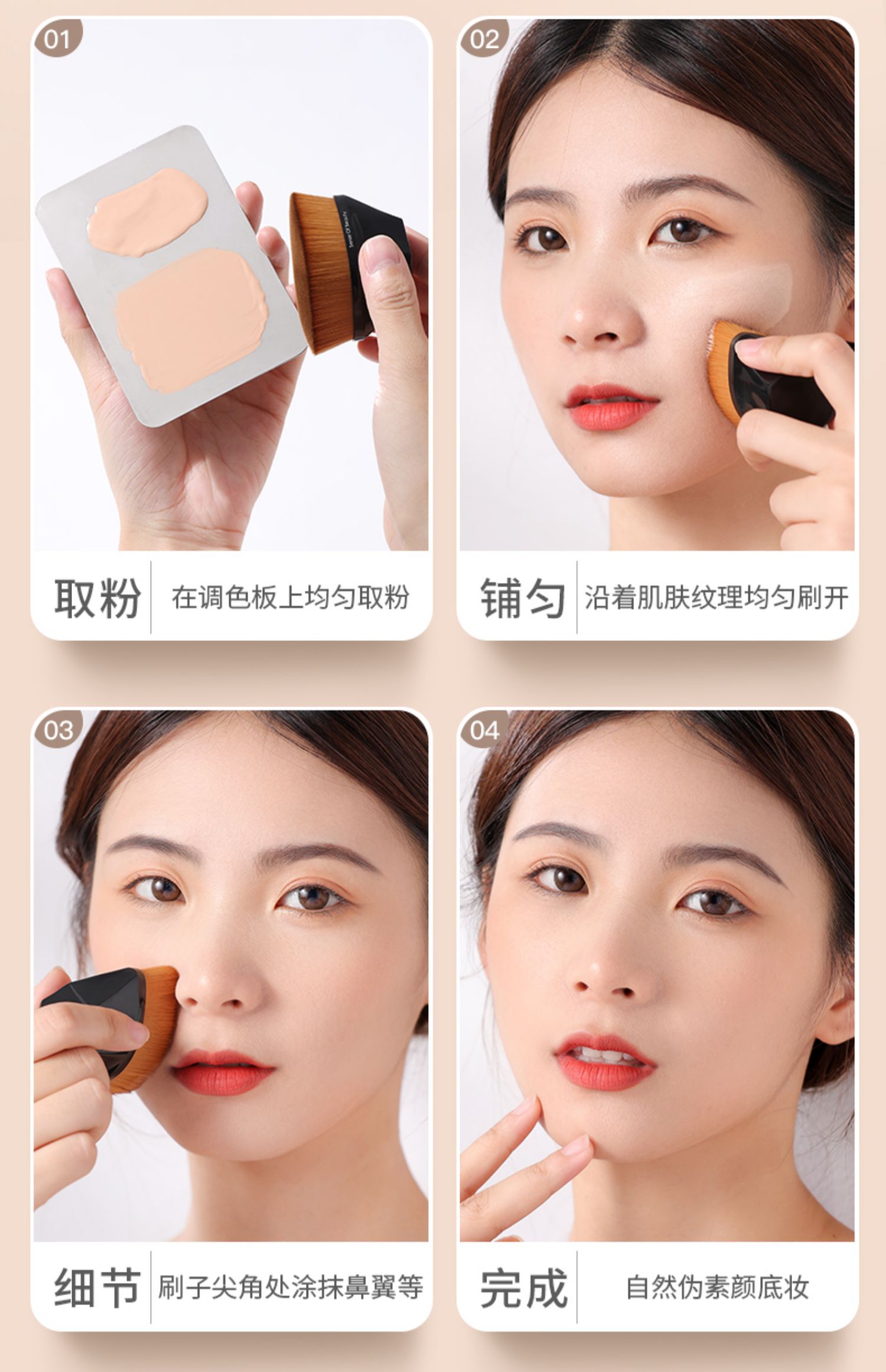 01

取粉 在调色板上均匀取粉

02

铺匀 沿着肌肤纹理均匀刷开

03

细节 刷子尖角处涂抹鼻翼等

04

完成 自然伪素颜底妆