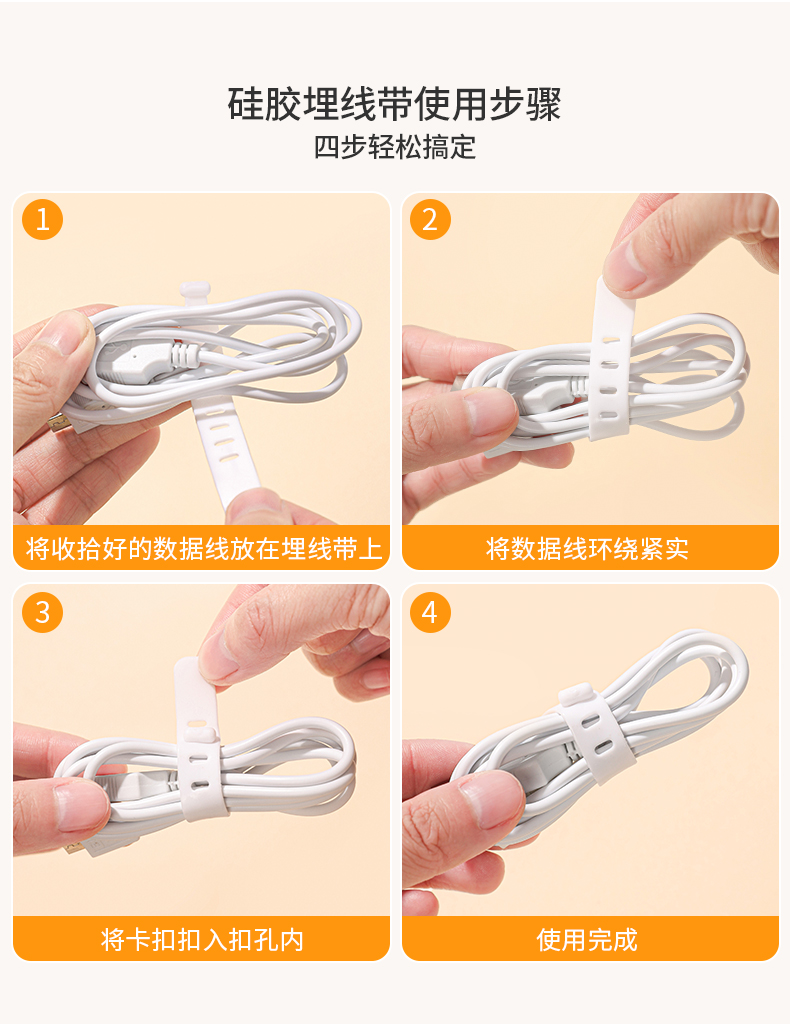 硅胶埋线带使用步骤
四步轻松搞定

1
将收拾好的数据线放在埋线带上

2
将数据线环绕紧实

3
将卡扣扣入扣孔内

4
使用完成