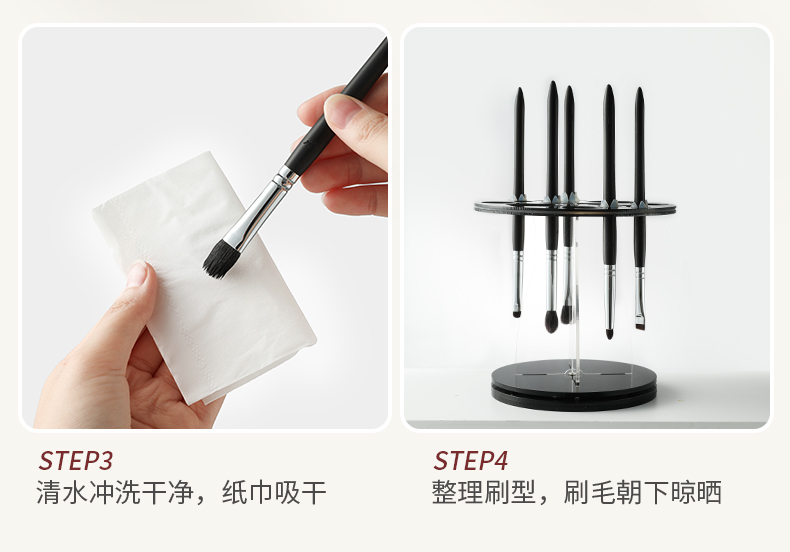 STEP3
清水冲洗干净，纸巾吸干

STEP4
整理刷型，刷毛朝下晾晒