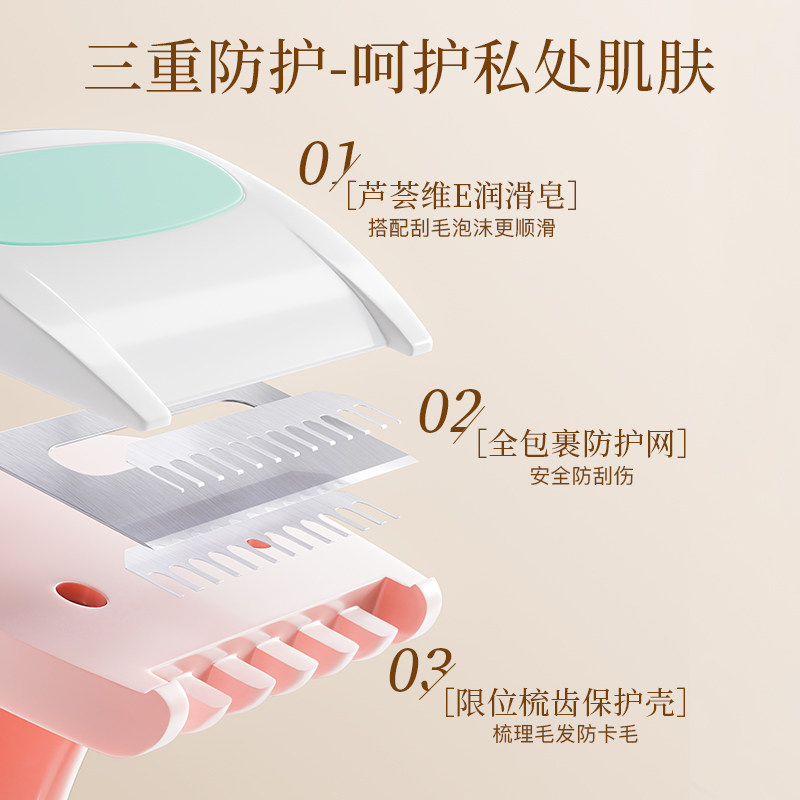 三重防护-呵护私处肌肤

01
[芦荟维E润滑皂]
搭配刮毛泡沫更顺滑

02
[全包裹防护网]
安全防刮伤

03
[限位梳齿保护壳]
梳理毛发防卡毛