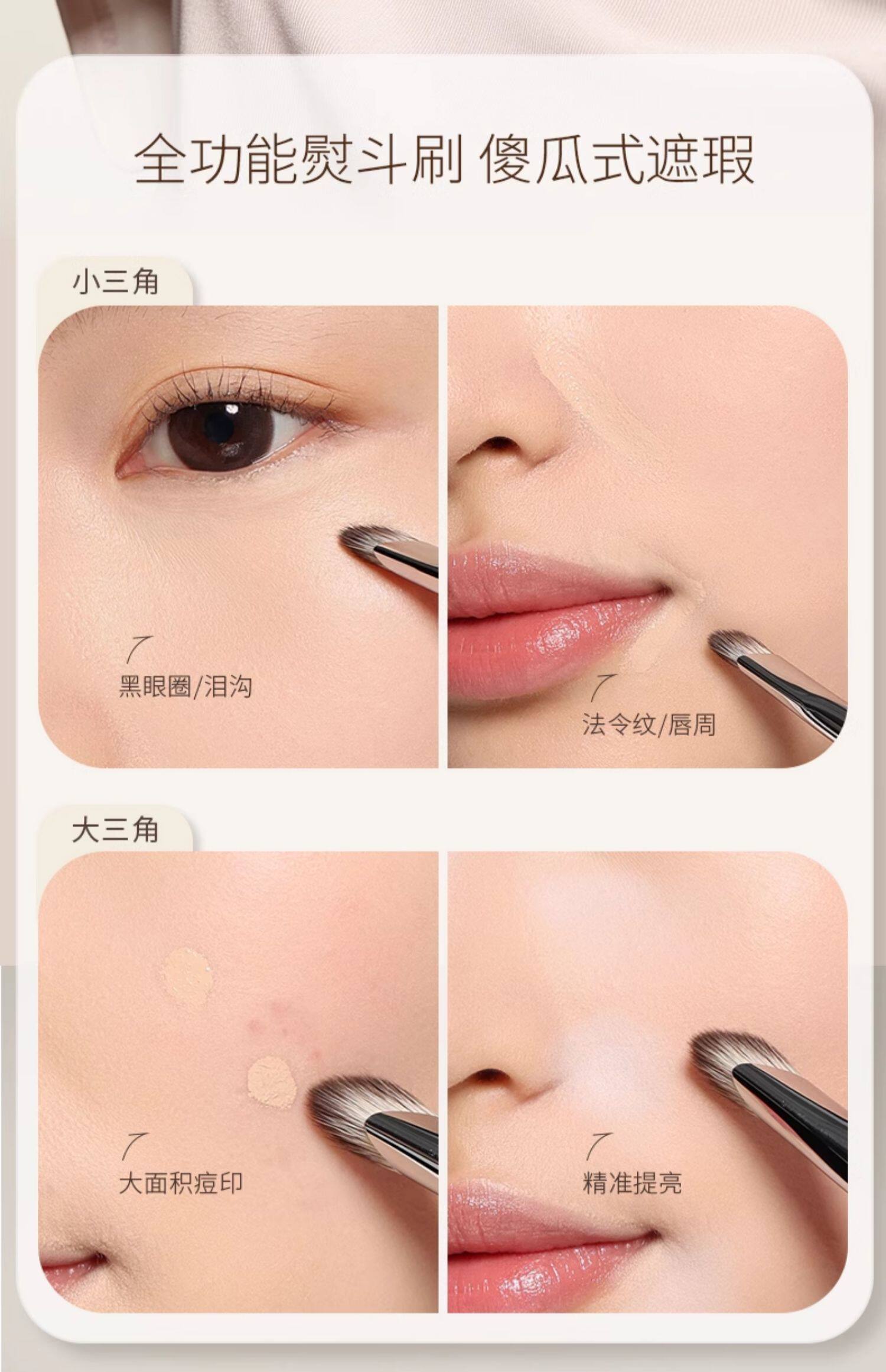 全功能熨斗刷 傻瓜式遮瑕

小三角

黑眼圈/泪沟

法令纹/唇周

大三角

大面积痘印

精准提亮