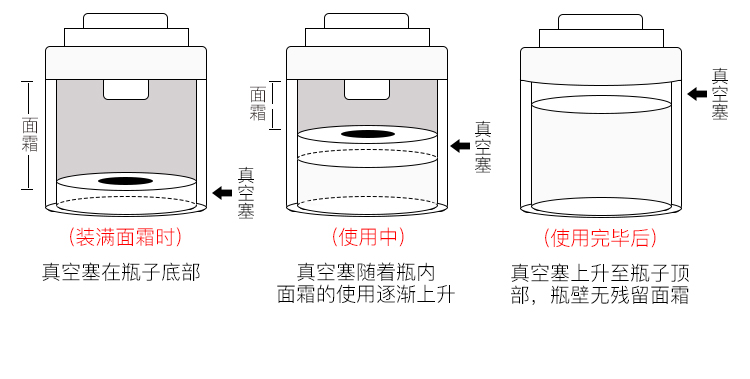 面霜

真空塞

（装满面霜时）

真空塞在瓶子底部

面霜

真空塞

（使用中）

真空塞随着瓶内面霜的使用逐渐上升

真空塞

（使用完毕后）

真空塞上升至瓶子顶部，瓶壁无残留面霜