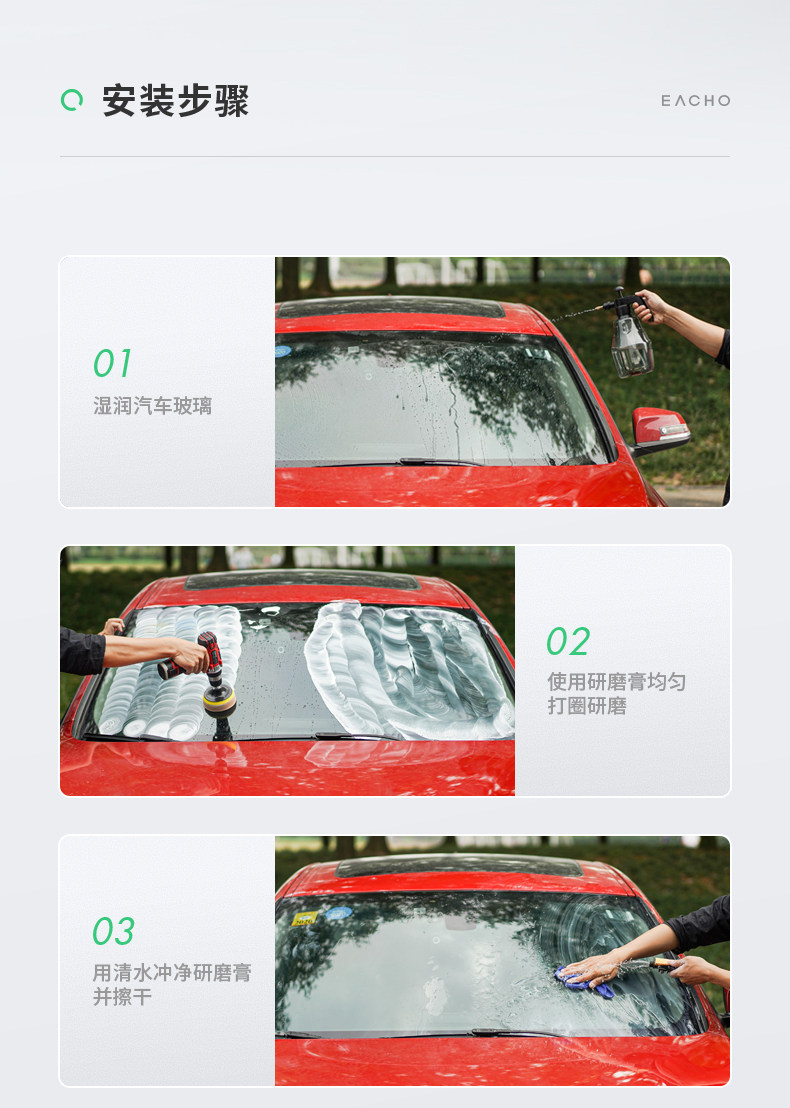 安装步骤

EACHO

01
湿润汽车玻璃

02
使用研磨膏均匀打圈研磨

03
用清水冲净研磨膏并擦干