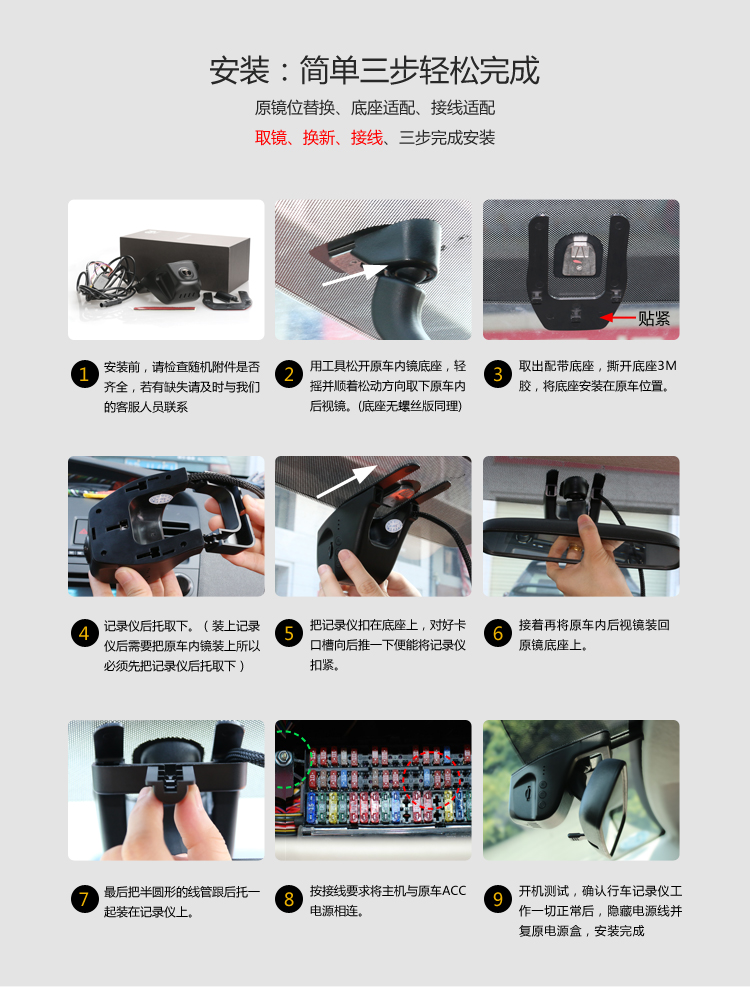 安装：简单三步轻松完成

原镜位替换、底座适配、接线适配

取镜、换新、接线、三步完成安装

贴紧

1 安装前，请检查随机附件是否齐全，若有缺失请及时与我们的客服人员联系

2 用工具松开原车内镜底座，轻摇并顺着松动方向取下原车内后视镜。(底座无螺丝版同理)

3 取出配带底座，撕开底座3M胶，将底座安装在原车位置。

4 记录仪后托取下。（装上记录仪后需要把原车内镜装上所以必须先把记录仪后托取下）

5 把记录仪扣在底座上，对好卡口槽向后推一下便能将记录仪扣紧。

6 接着再将原车内后视镜装回原镜底座上。

7 最后把半圆形的线管跟后托一起装在记录仪上。

8 按接线要求将主机与原车ACC电源相连。

9 开机测试，确认行车记录仪工作一切正常后，隐藏电源线并复原电源盒，安装完成