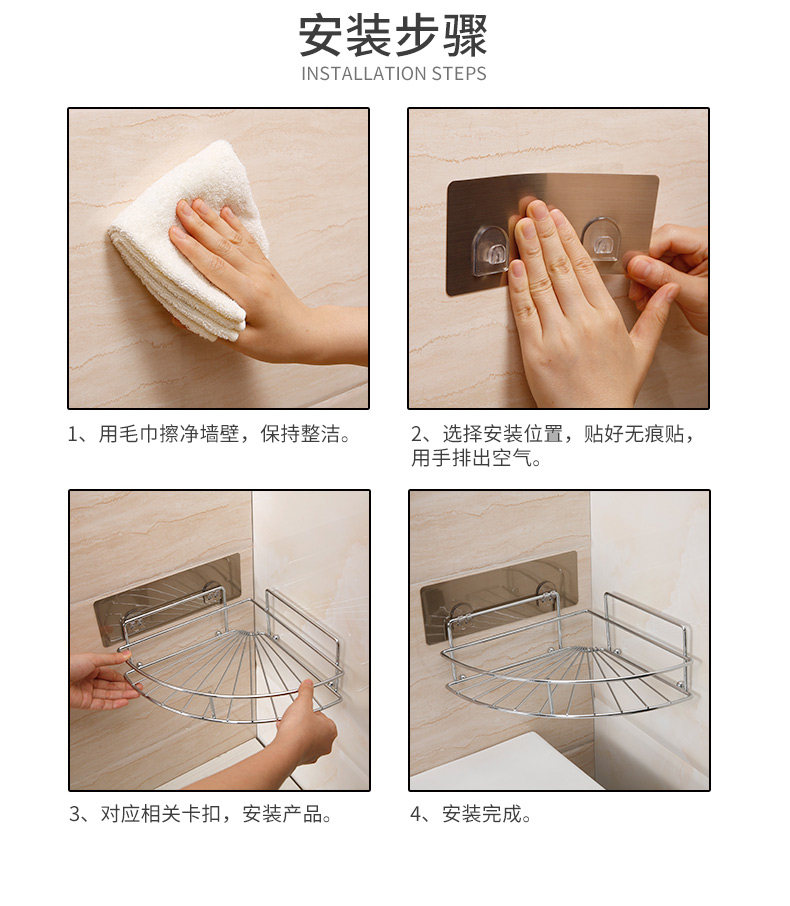 安装步骤
INSTALLATION STEPS

1、用毛巾擦净墙壁，保持整洁。

2、选择安装位置，贴好无痕贴，用手排出空气。

3、对应相关卡扣，安装产品。

4、安装完成。