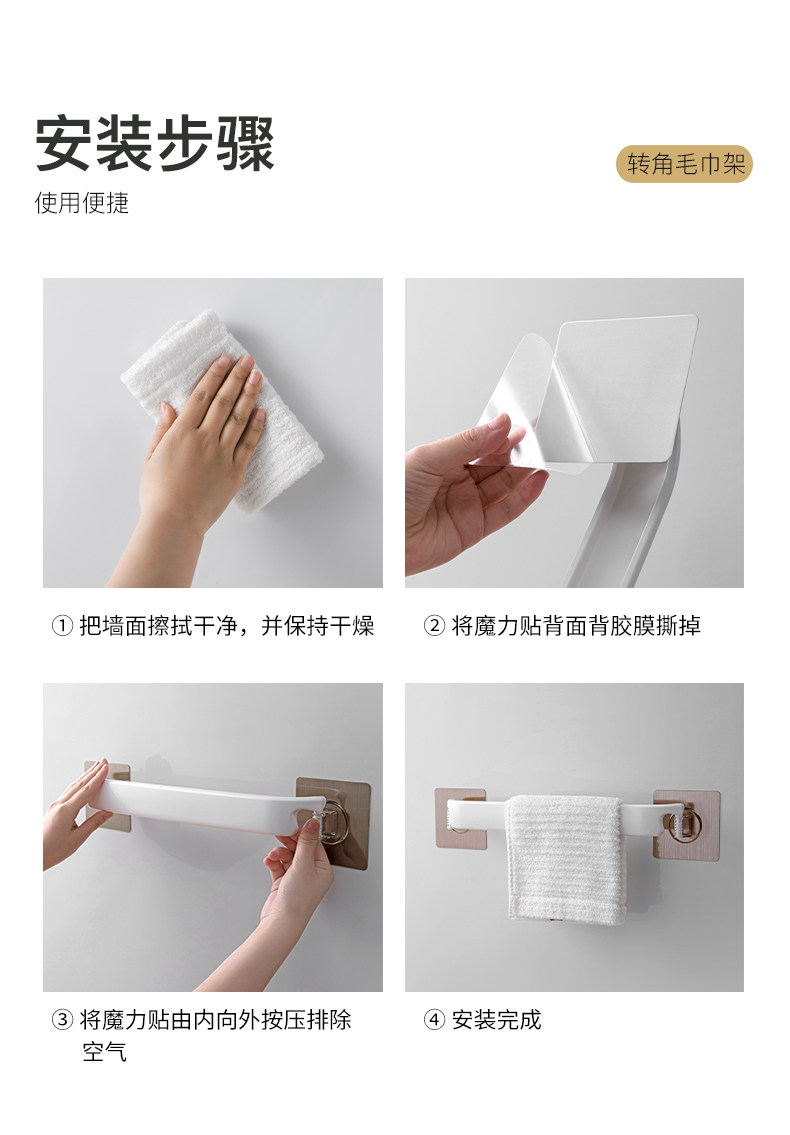 安装步骤

使用便捷

转角毛巾架

① 把墙面擦拭干净，并保持干燥

② 将魔力贴背面背胶膜撕掉

③ 将魔力贴由内向外按压排除空气

④ 安装完成