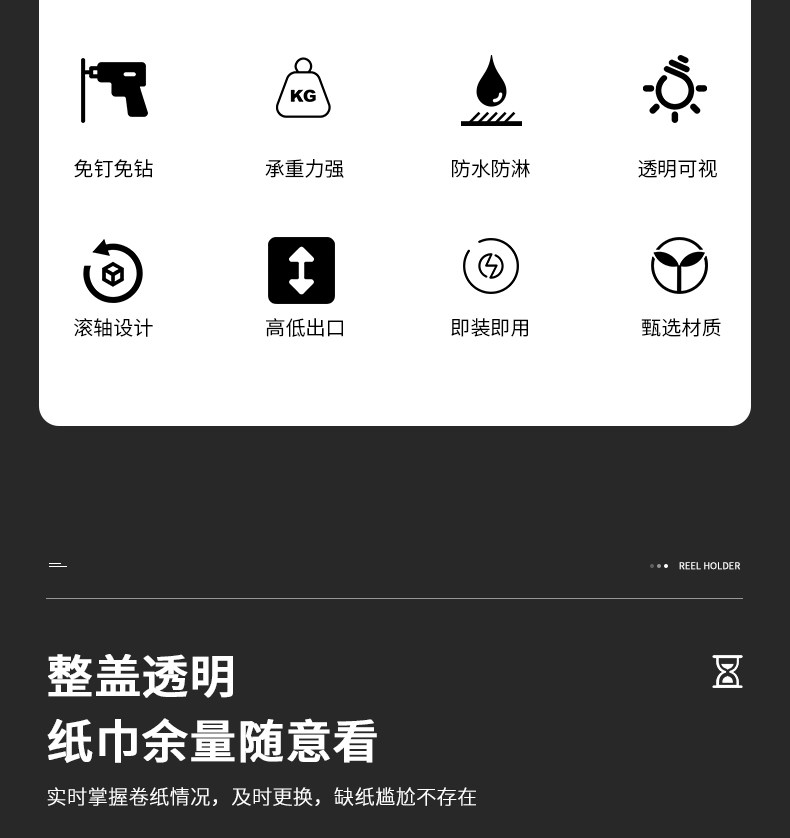 KG

免钉免钻

承重力强

防水防淋

透明可视

滚轴设计

高低出口

即装即用

甄选材质

REEL HOLDER

整盖透明
纸巾余量随意看

实时掌握卷纸情况，及时更换，缺纸尴尬不存在