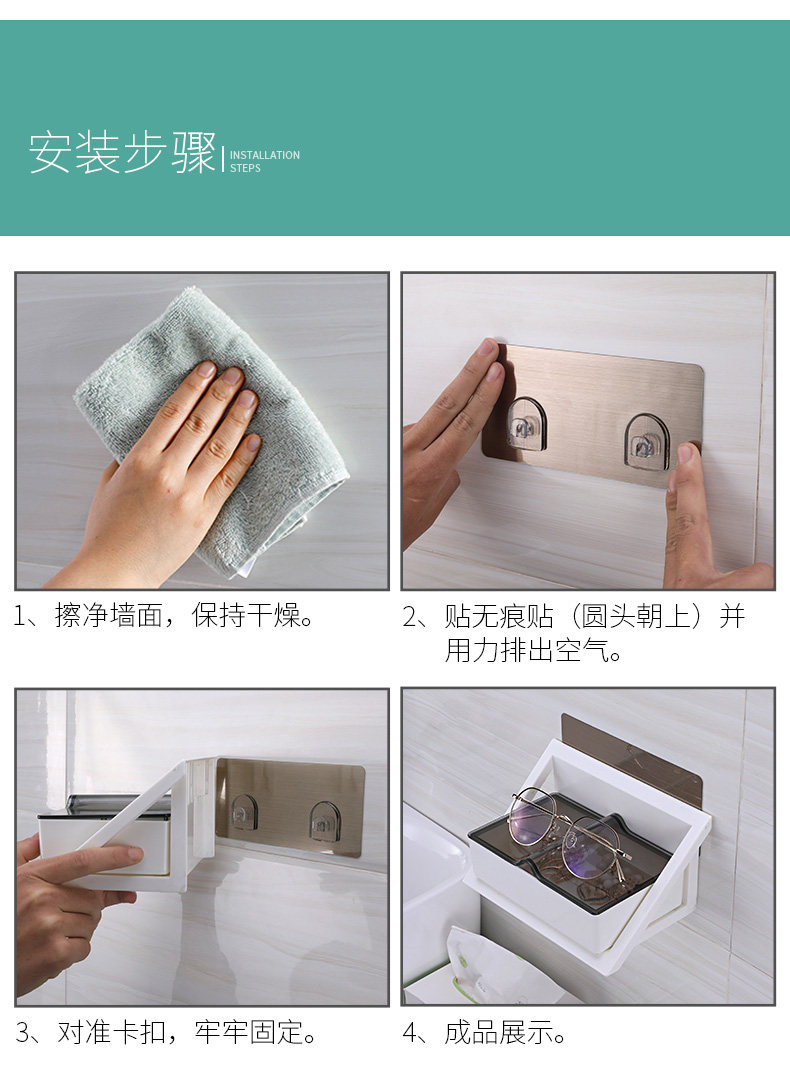 安装步骤 INSTALLATION STEPS

1、擦净墙面，保持干燥。

2、贴无痕贴（圆头朝上）并用力排出空气。

3、对准卡扣，牢牢固定。

4、成品展示。