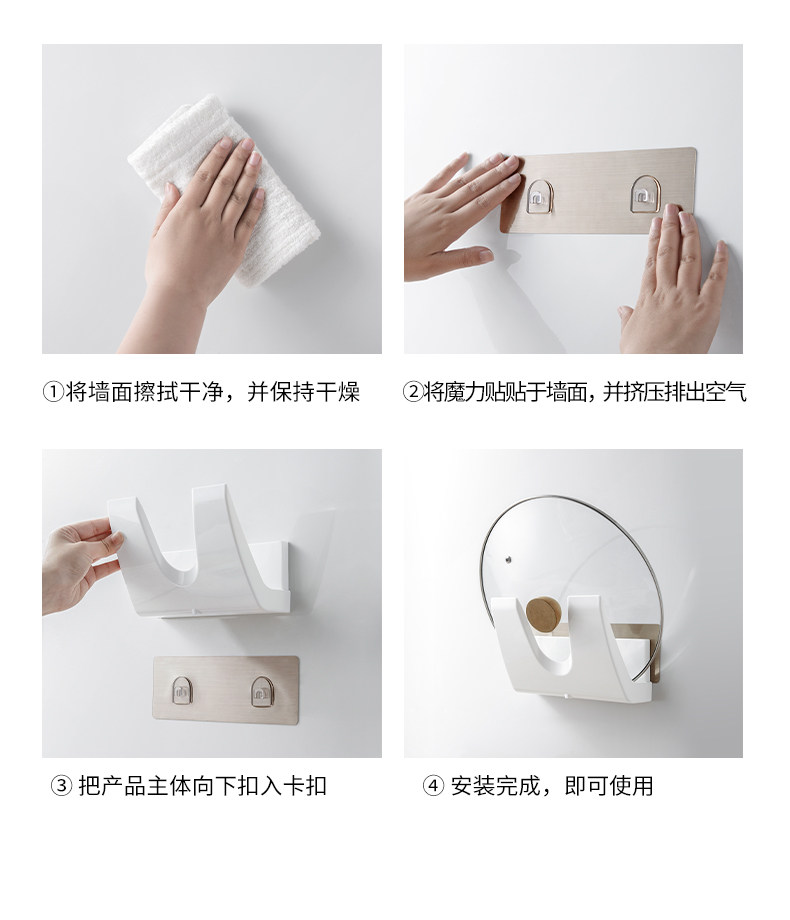 ①将墙面擦拭干净，并保持干燥

②将魔力贴贴于墙面，并挤压排出空气

③ 把产品主体向下扣入卡扣

④ 安装完成，即可使用