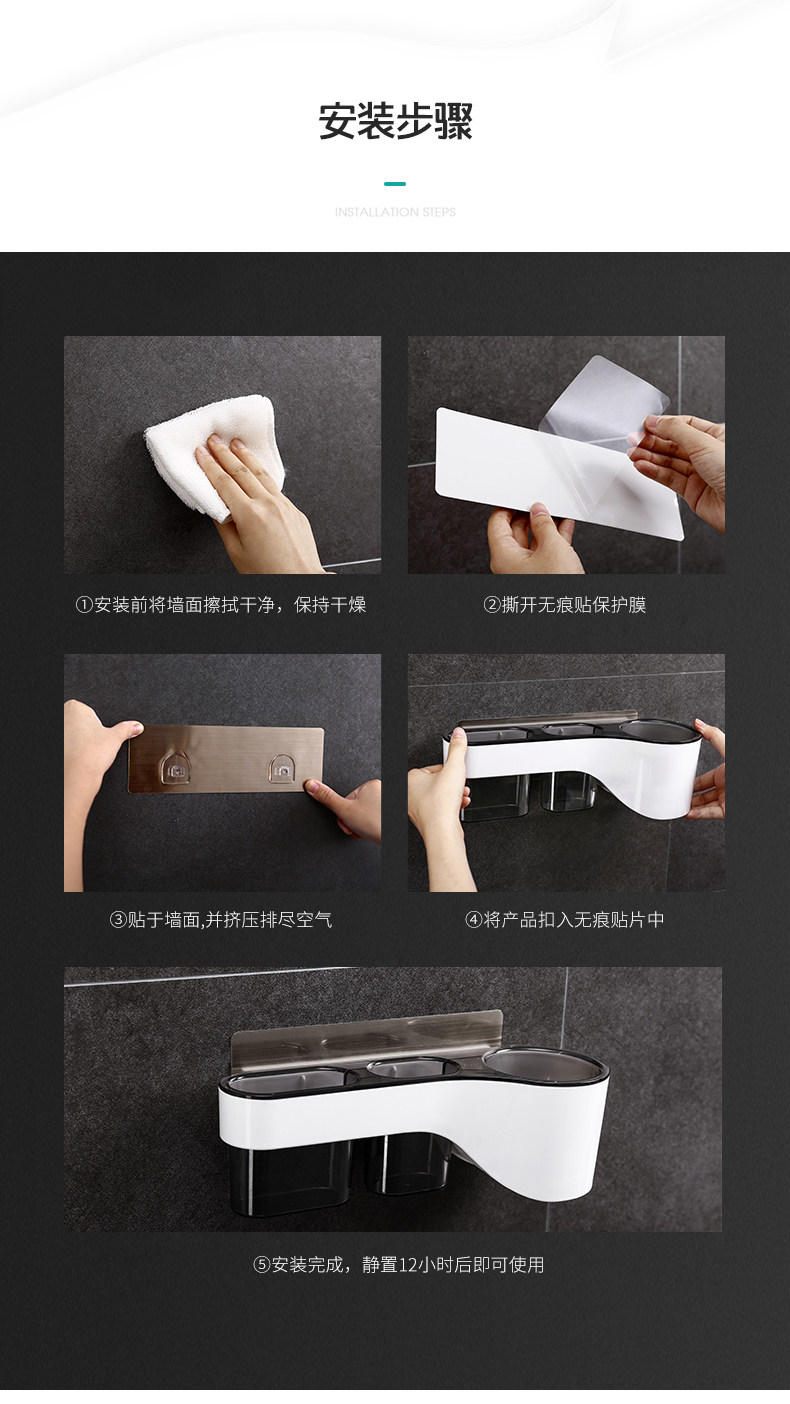 安装步骤

INSTALLATION STEPS

①安装前将墙面擦拭干净，保持干燥

②撕开无痕贴保护膜

③贴于墙面,并挤压排尽空气

④将产品扣入无痕贴片中

⑤安装完成，静置12小时后即可使用