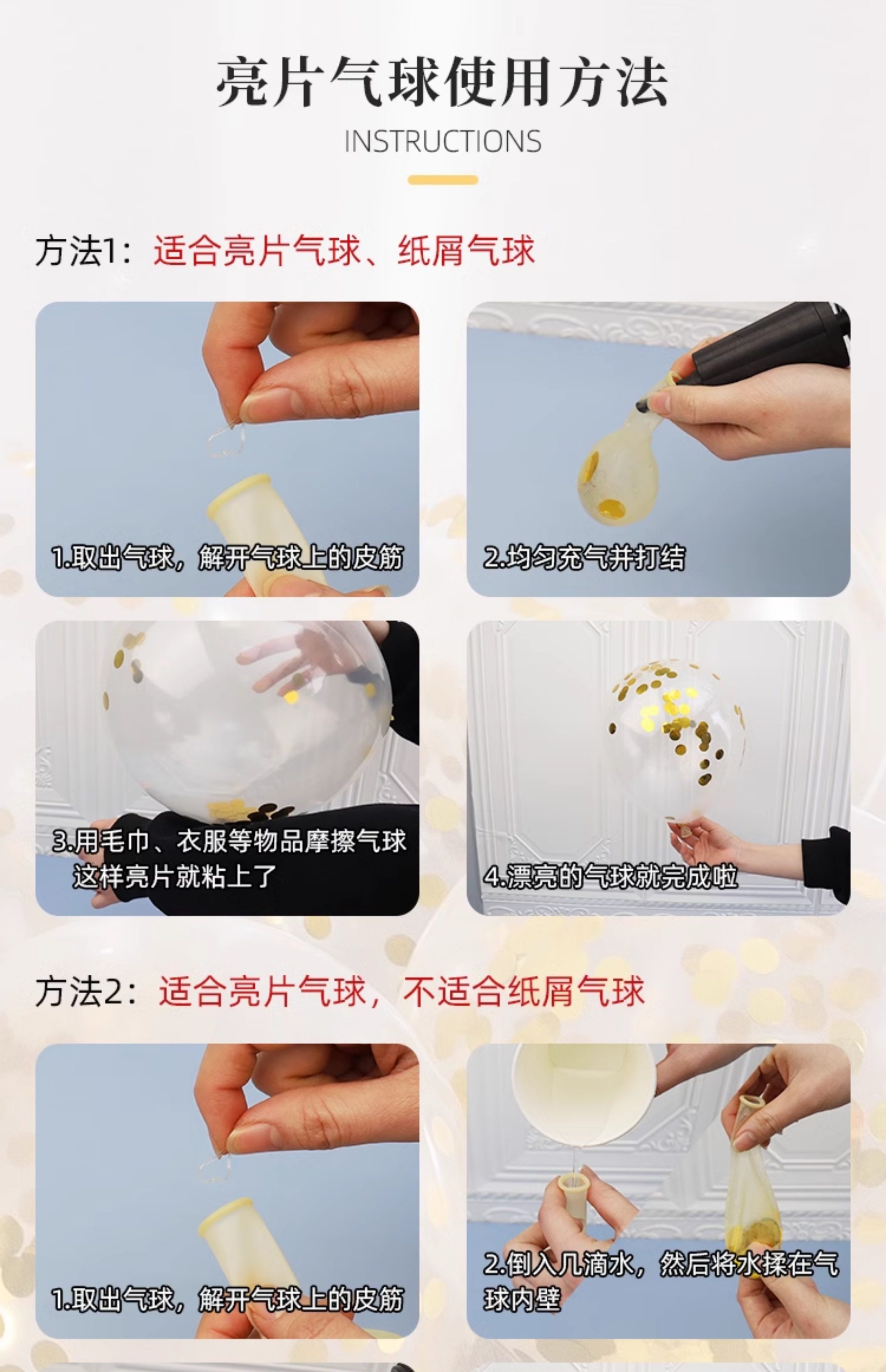 亮片气球使用方法

INSTRUCTIONS

方法1：适合亮片气球、纸屑气球

1.取出气球，解开气球上的皮筋

2.均匀充气并打结

3.用毛巾、衣服等物品摩擦气球
这样亮片就粘上了

4.漂亮的气球就完成啦

方法2：适合亮片气球，不适合纸屑气球

1.取出气球，解开气球上的皮筋

2.倒入几滴水，然后将水揉在气球内壁