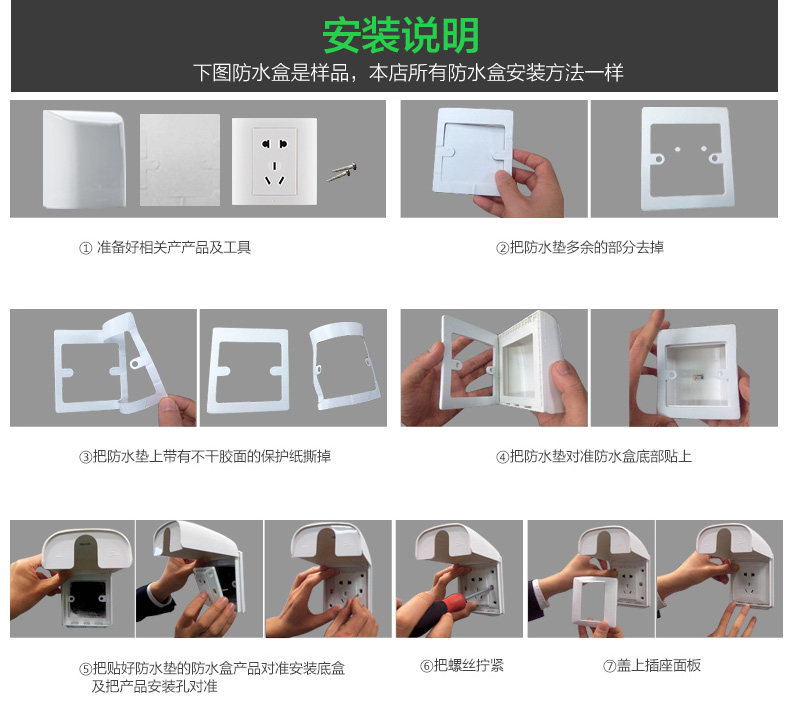 安装说明

下图防水盒是样品，本店所有防水盒安装方法一样

① 准备好相关产产品及工具

②把防水垫多余的部分去掉

③把防水垫上带有不干胶面的保护纸撕掉

④把防水垫对准防水盒底部贴上

⑤把贴好防水垫的防水盒产品对准安装底盒及把产品安装孔对准

⑥把螺丝拧紧

⑦盖上插座面板