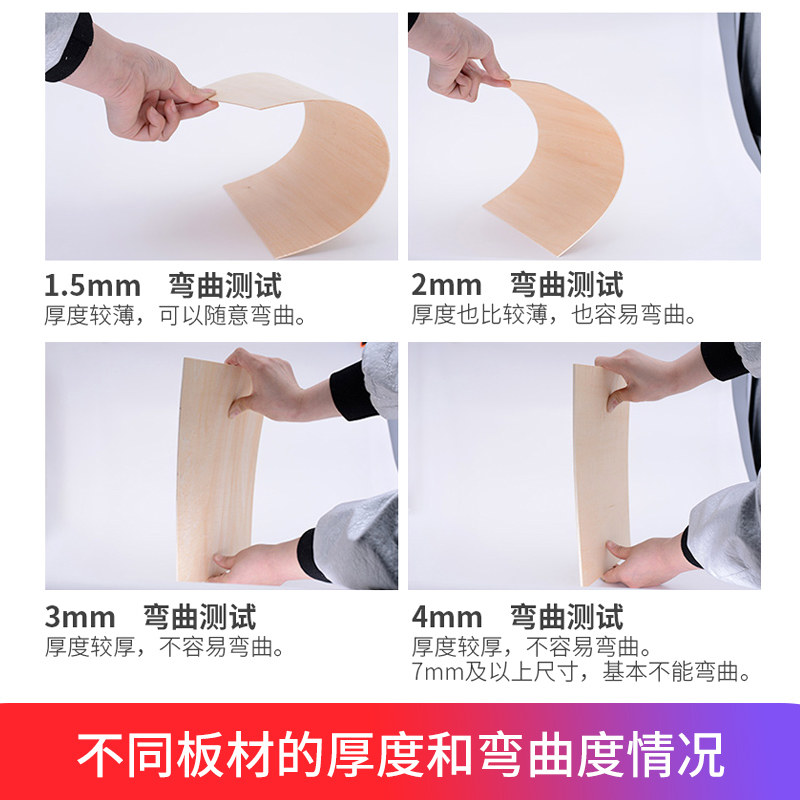 1.5mm 弯曲测试
厚度较薄，可以随意弯曲。

2mm 弯曲测试
厚度也比较薄，也容易弯曲。

3mm 弯曲测试
厚度较厚，不容易弯曲。

4mm 弯曲测试
厚度较厚，不容易弯曲。
7mm及以上尺寸，基本不能弯曲。

不同板材的厚度和弯曲度情况