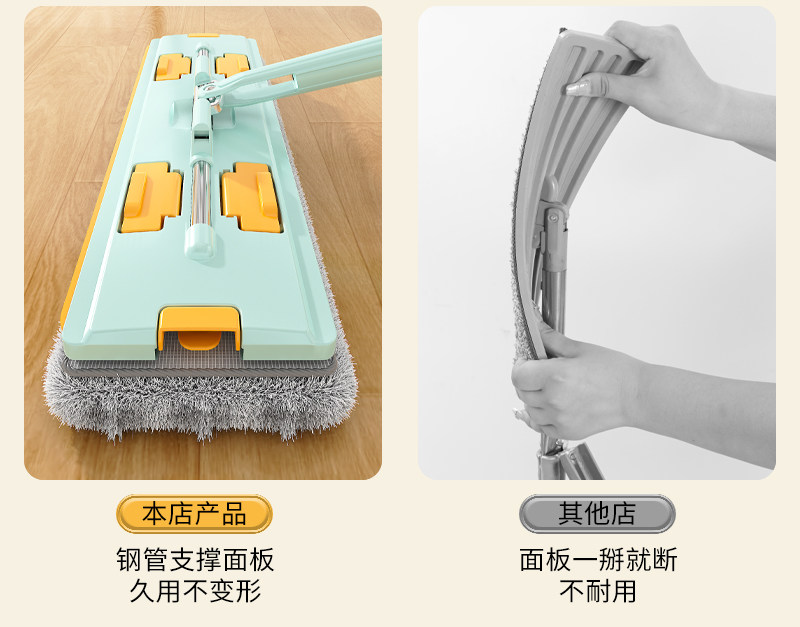 本店产品

钢管支撑面板
久用不变形

其他店

面板一掰就断
不耐用