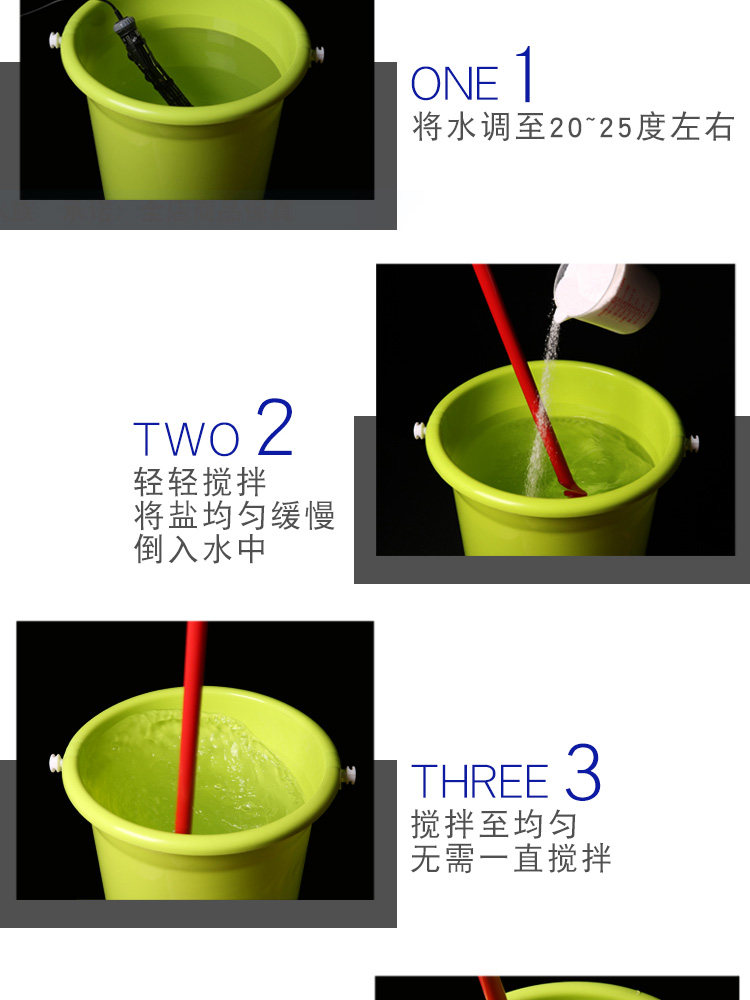 ONE 1
将水调至20~25度左右

TWO 2
轻轻搅拌
将盐均匀缓慢
倒入水中

THREE 3
搅拌至均匀
无需一直搅拌