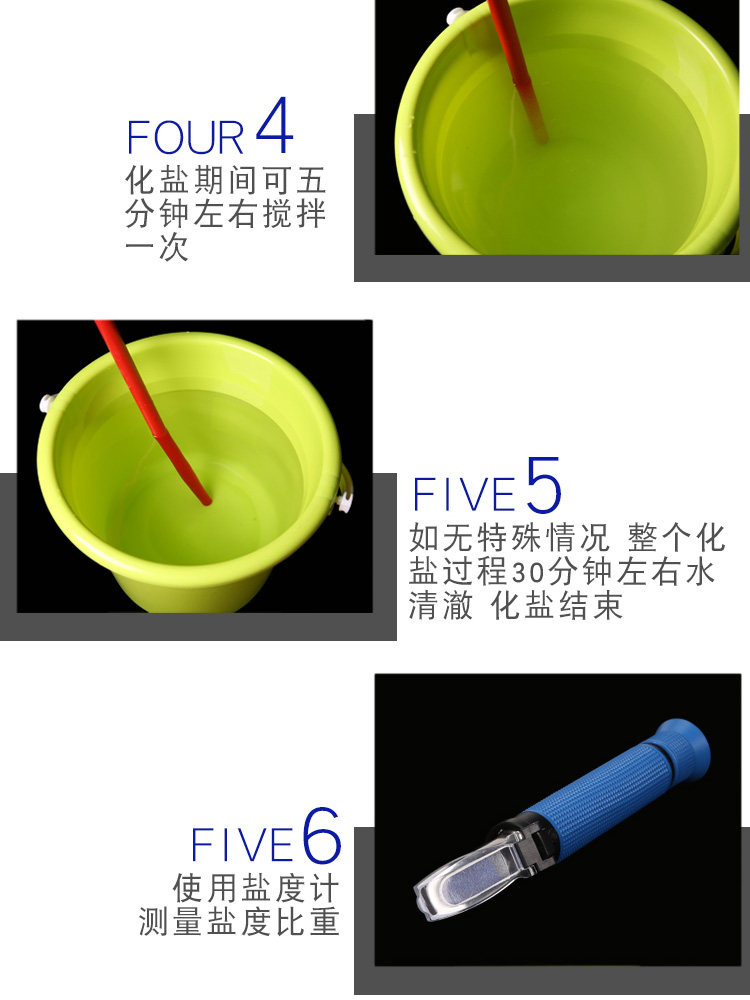 FOUR 4
化盐期间可五分钟左右搅拌一次

FIVE 5
如无特殊情况 整个化盐过程30分钟左右水清澈 化盐结束

FIVE 6
使用盐度计测量盐度比重