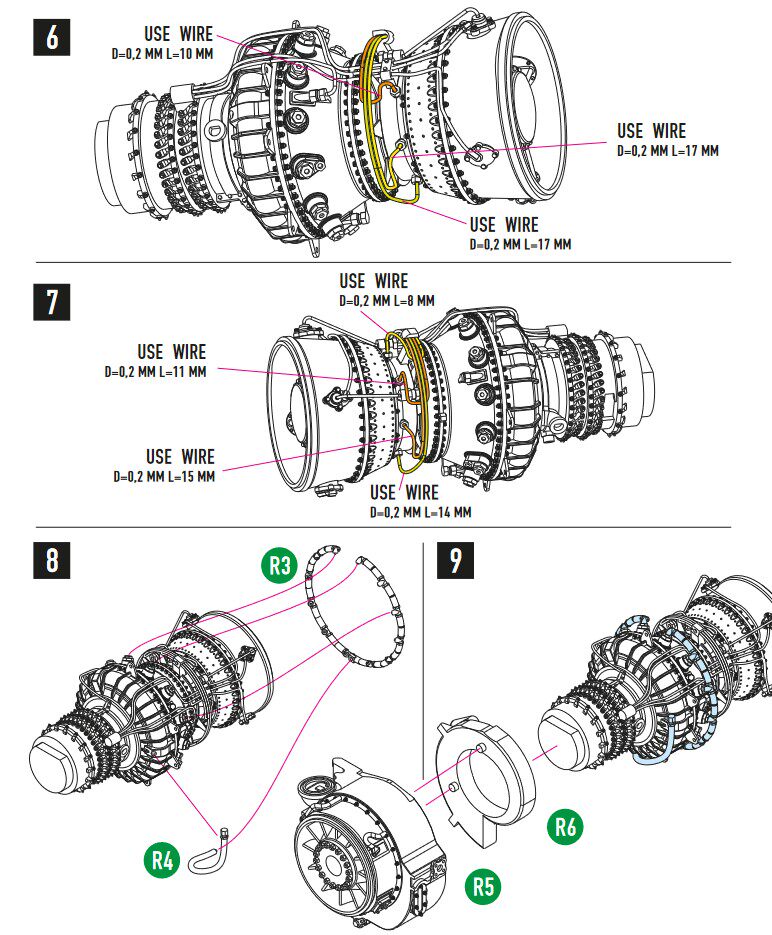 6

USE WIRE
D=0,2 MM L=10 MM

USE WIRE
D=0,2 MM L=17 MM

USE WIRE
D=0,2 MM L=17 MM

7

USE WIRE
D=0,2 MM L=8 MM

USE WIRE
D=0,2 MM L=11 MM

USE WIRE
D=0,2 MM L=15 MM

USE WIRE
D=0,2 MM L=14 MM

8

R3

R4

9

R5

R6