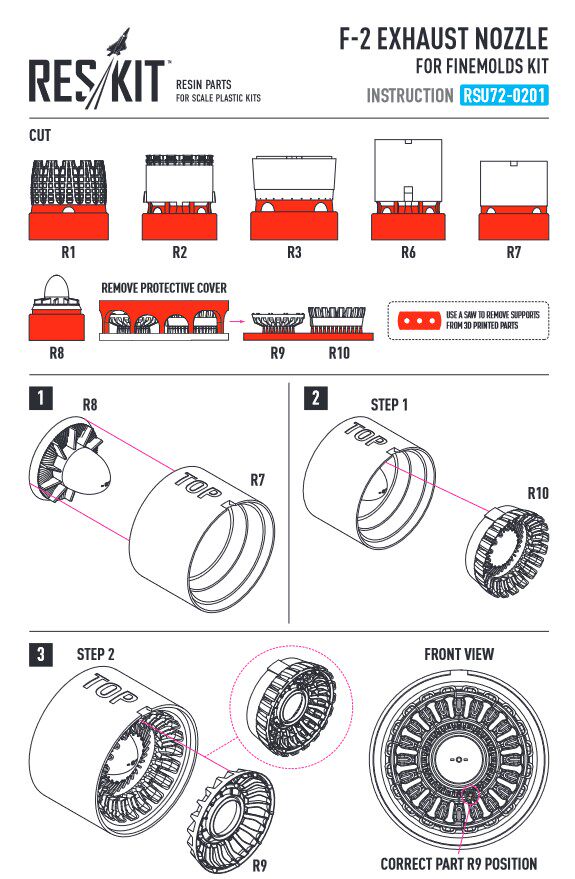 RES/KIT™
RESIN PARTS
FOR SCALE PLASTIC KITS

F-2 EXHAUST NOZZLE
FOR FINEMOLDS KIT
INSTRUCTION RSU72-0201

CUT

R1
R2
R3
R6
R7

R8
REMOVE PROTECTIVE COVER
R9
R10

USE A SAW TO REMOVE SUPPORTS FROM 3D PRINTED PARTS

1
R8
TOP
R7

2
STEP 1
TOP
R10

3
STEP 2
TOP
R9

FRONT VIEW
CORRECT PART R9 POSITION