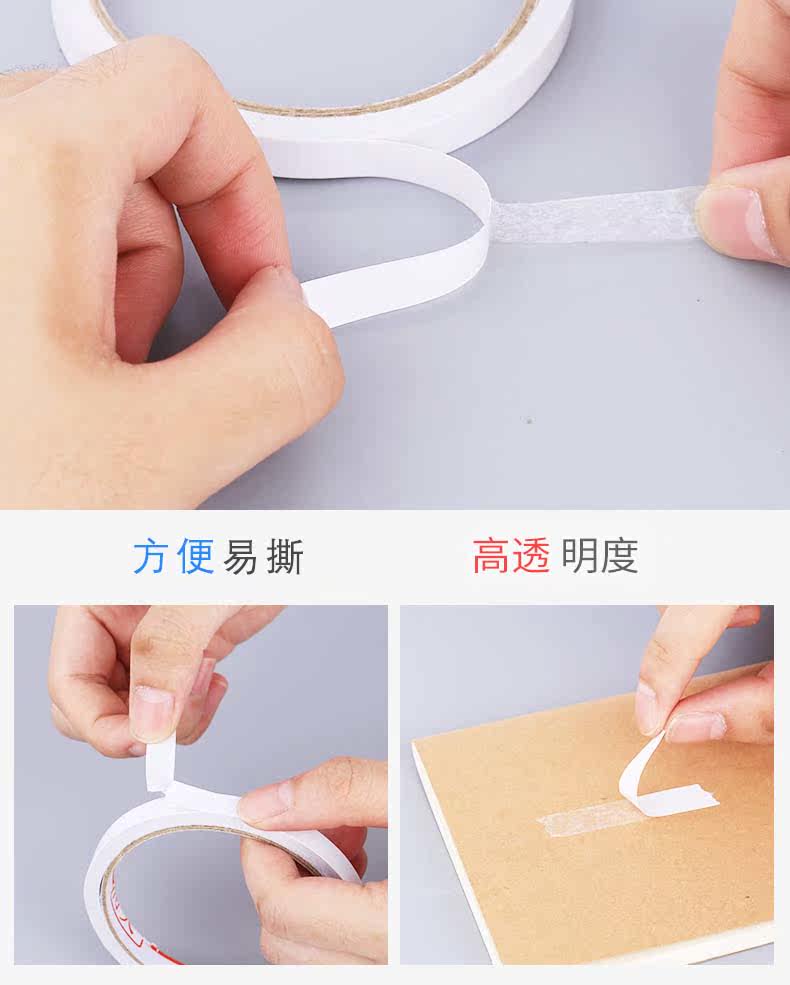 方便易撕　　高透明度