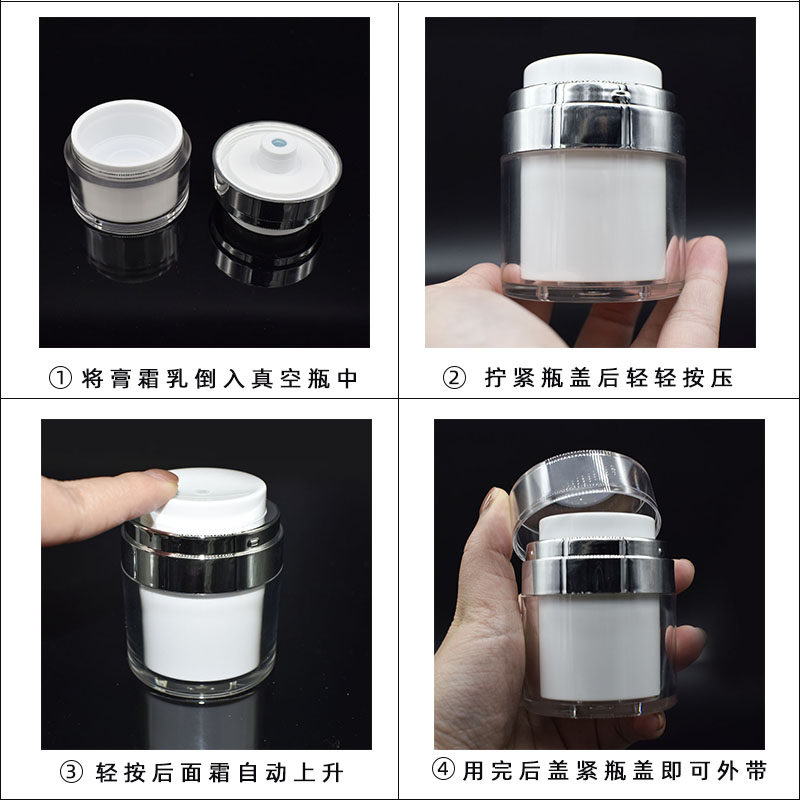 ① 将膏霜乳倒入真空瓶中

② 拧紧瓶盖后轻轻按压

③ 轻按后面霜自动上升

④ 用完后盖紧瓶盖即可外带