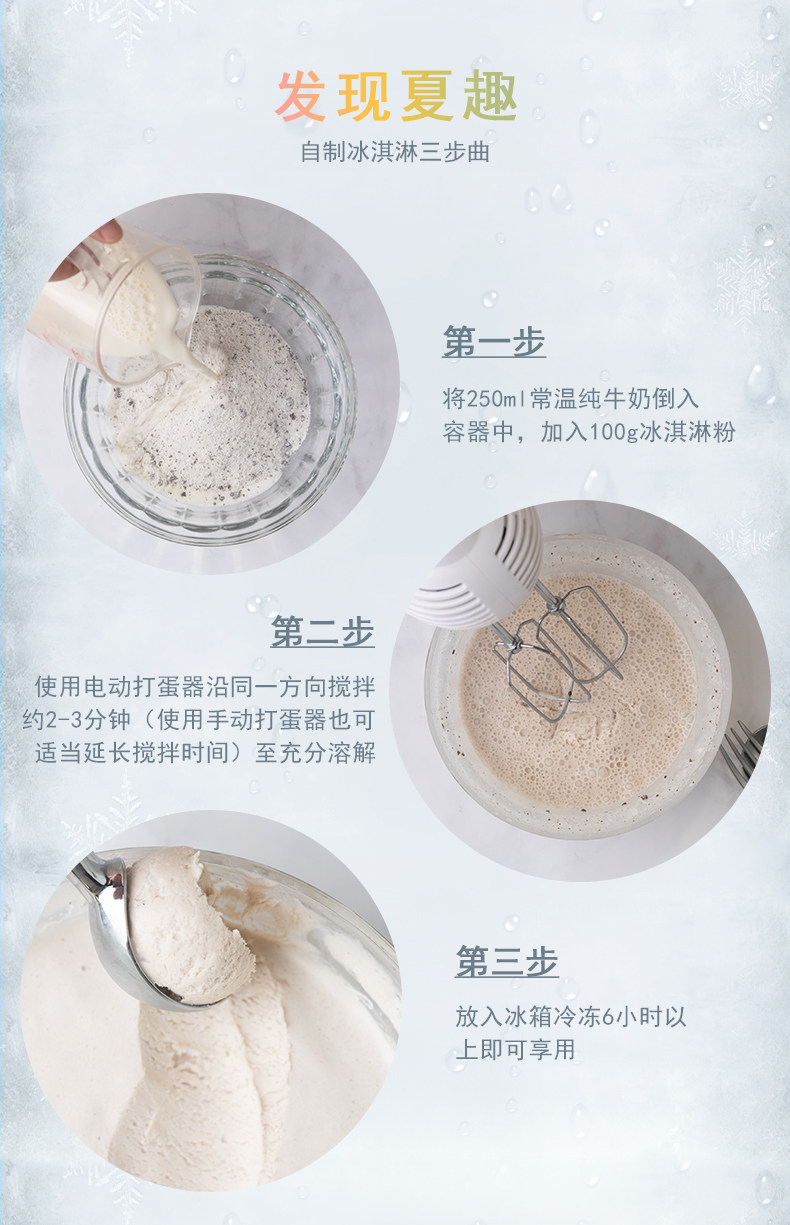 发现夏趣
自制冰淇淋三步曲

第一步
将250ml常温纯牛奶倒入容器中，加入100g冰淇淋粉

第二步
使用电动打蛋器沿同一方向搅拌约2-3分钟（使用手动打蛋器也可适当延长搅拌时间）至充分溶解

第三步
放入冰箱冷冻6小时以上即可享用