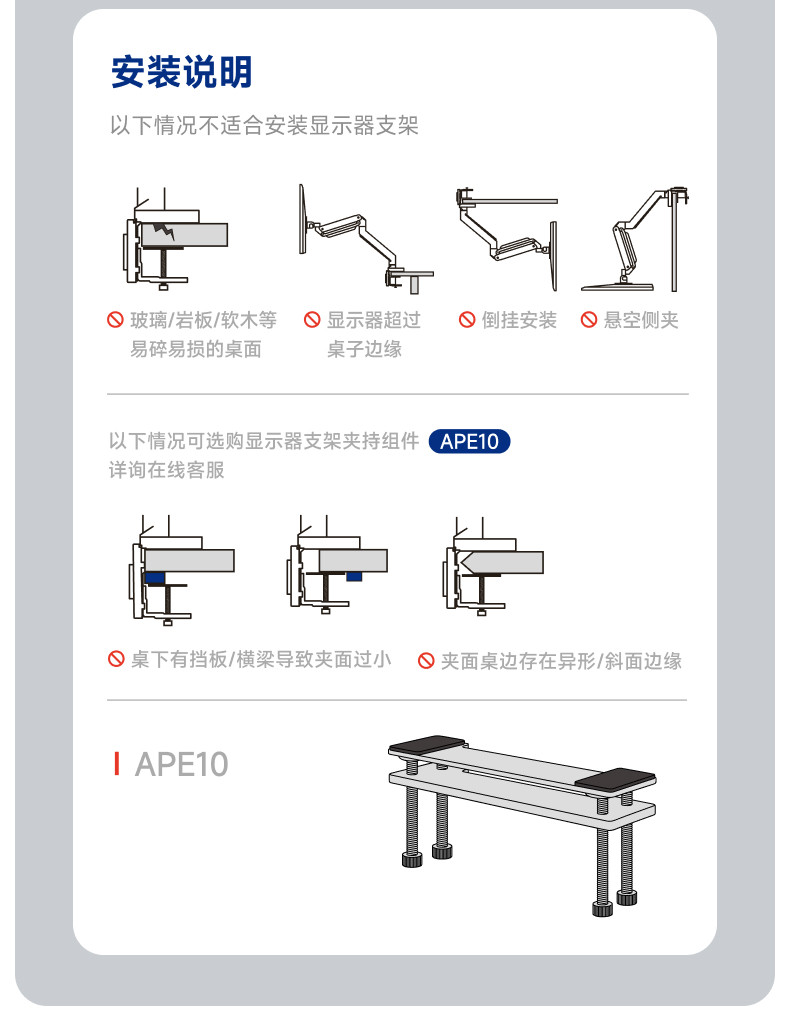 安装说明

以下情况不适合安装显示器支架

玻璃/岩板/软木等易碎易损的桌面

显示器超过桌子边缘

倒挂安装

悬空侧夹

以下情况可选购显示器支架夹持组件 APE10 详询在线客服

桌下有挡板/横梁导致夹面过小

夹面桌边存在异形/斜面边缘

APE10