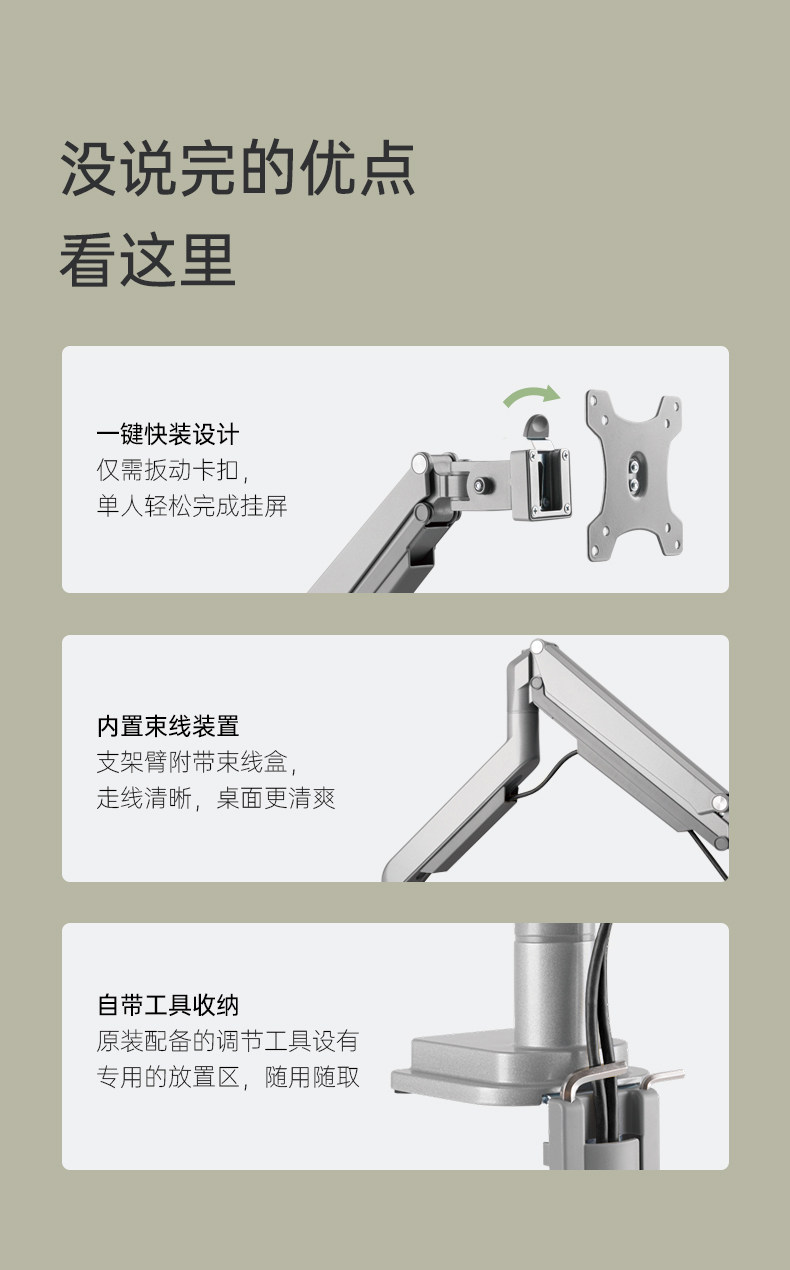 没说完的优点
看这里

一键快装设计
仅需扳动卡扣，
单人轻松完成挂屏

内置束线装置
支架臂附带束线盒，
走线清晰，桌面更清爽

自带工具收纳
原装配备的调节工具设有
专用的放置区，随用随取