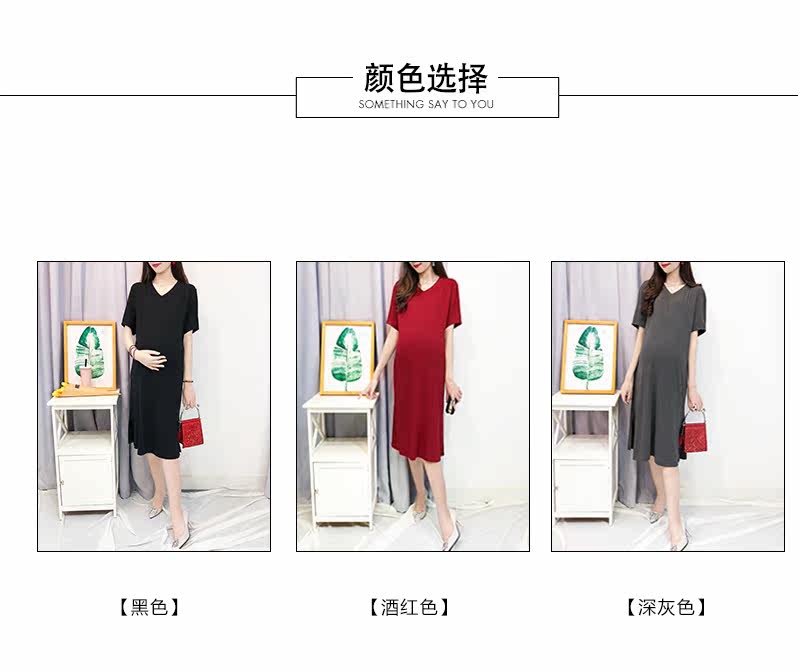 颜色选择
SOMETHING SAY TO YOU

【黑色】

【酒红色】

【深灰色】