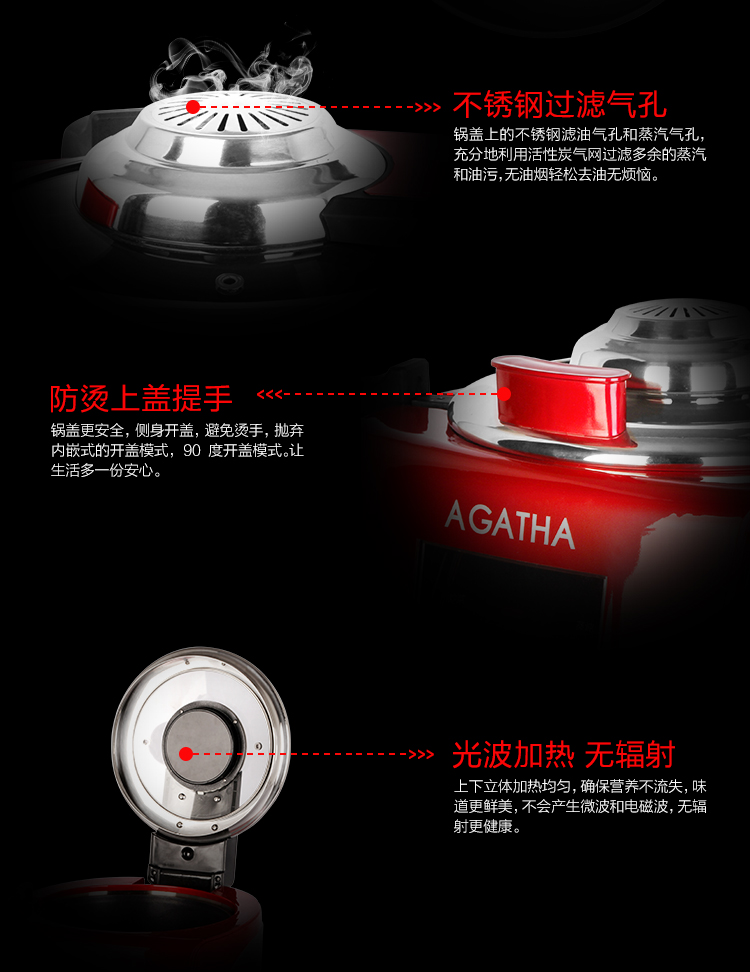 不锈钢过滤气孔

锅盖上的不锈钢滤油气孔和蒸汽气孔，充分地利用活性炭气网过滤多余的蒸汽和油污，无油烟轻松去油无烦恼。

防烫上盖提手

锅盖更安全，侧身开盖，避免烫手，抛弃内嵌式的开盖模式，90 度开盖模式。让生活多一份安心。

AGATHA

光波加热 无辐射

上下立体加热均匀，确保营养不流失，味道更鲜美，不会产生微波和电磁波，无辐射更健康。