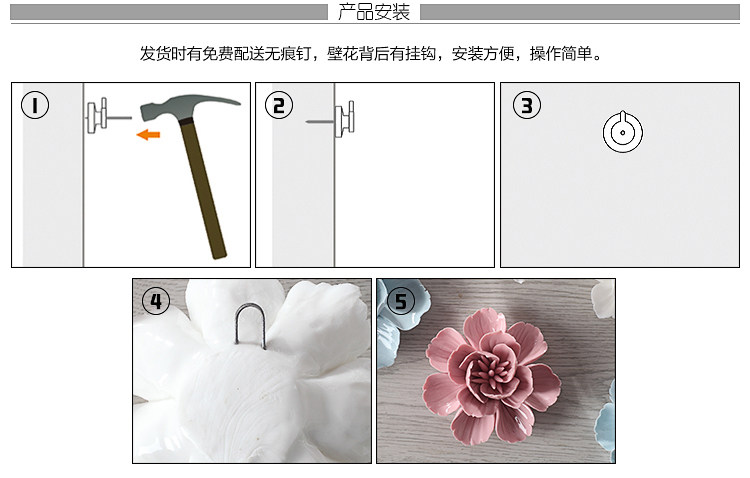 产品安装

发货时有免费配送无痕钉，壁花背后有挂钩，安装方便，操作简单。

1

2

3

4

5