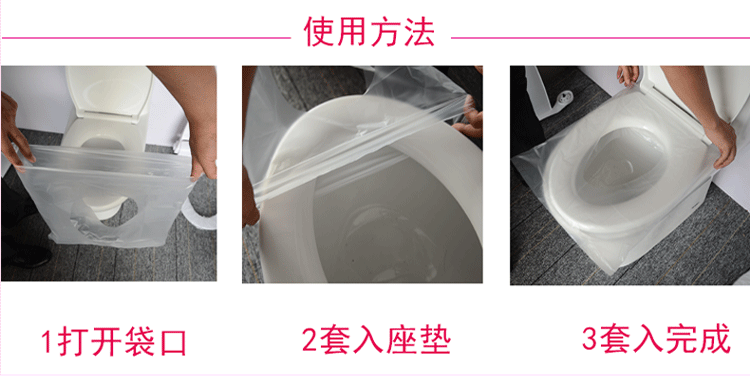 使用方法

1打开袋口

2套入座垫

3套入完成