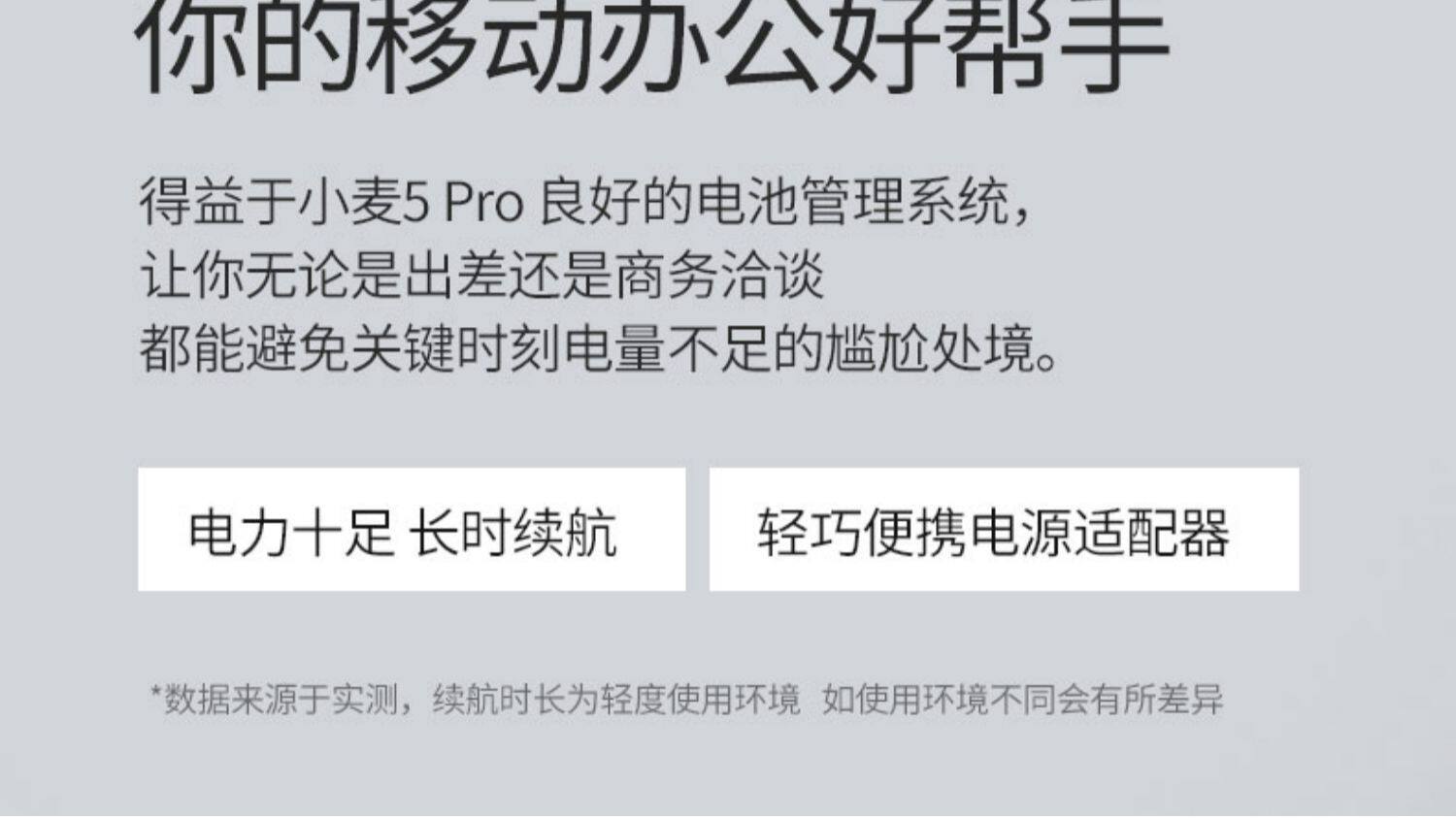 你的移动办公好帮手

得益于小麦5 Pro 良好的电池管理系统，
让你无论是出差还是商务洽谈
都能避免关键时刻电量不足的尴尬处境。

电力十足 长时续航

轻巧便携电源适配器

*数据来源于实测，续航时长为轻度使用环境 如使用环境不同会有所差异