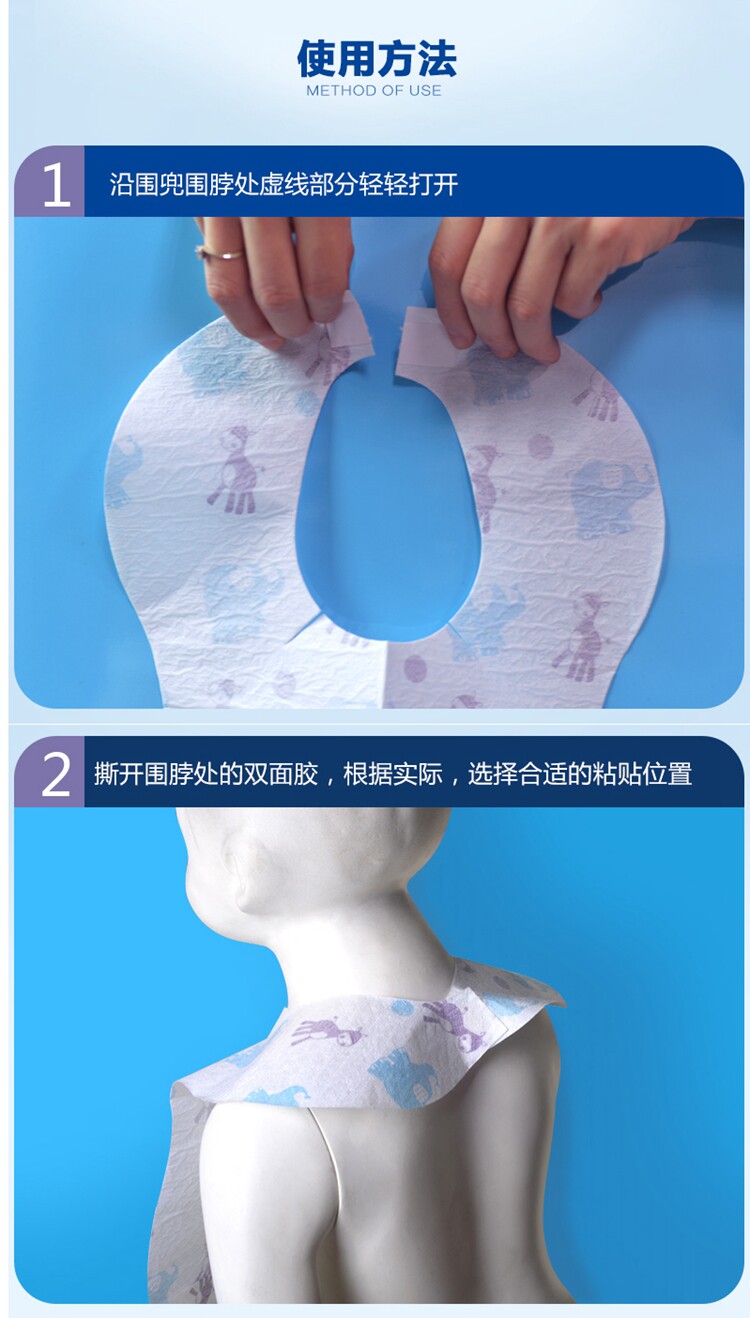 使用方法
METHOD OF USE

1 沿围兜围脖处虚线部分轻轻打开

2 撕开围脖处的双面胶，根据实际，选择合适的粘贴位置