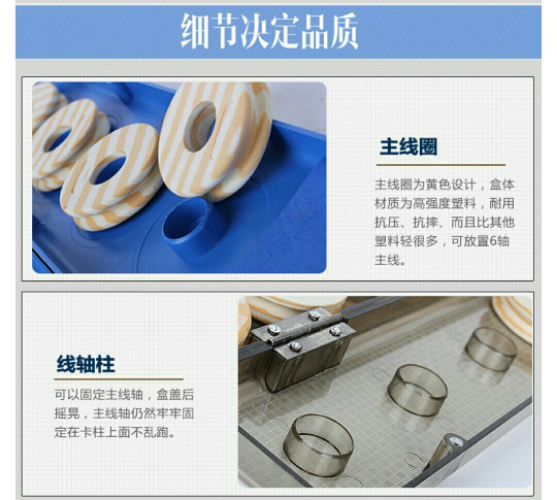 细节决定品质

主线圈

主线圈为黄色设计，盒体材质为高强度塑料，耐用抗压、抗摔、而且比其他塑料轻很多，可放置6轴主线。

线轴柱

可以固定主线轴，盒盖后摇晃，主线轴仍然牢牢固定在卡柱上面不乱跑。