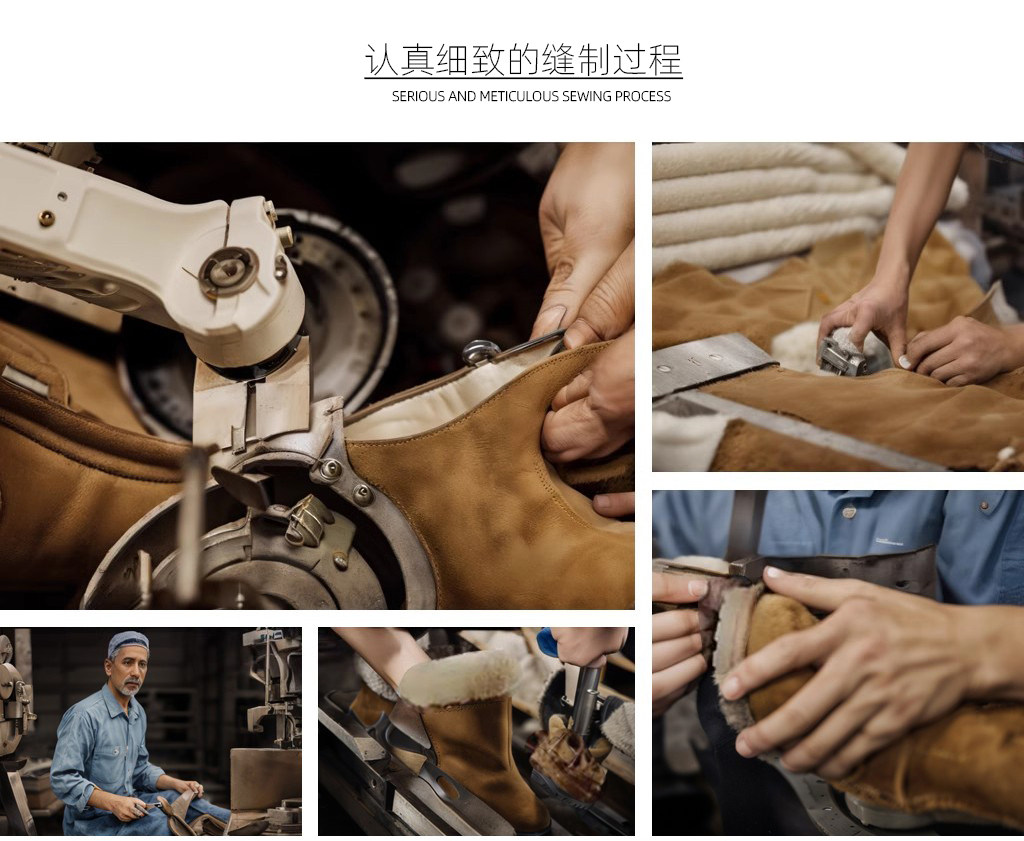 认真细致的缝制过程

SERIOUS AND METICULOUS SEWING PROCESS