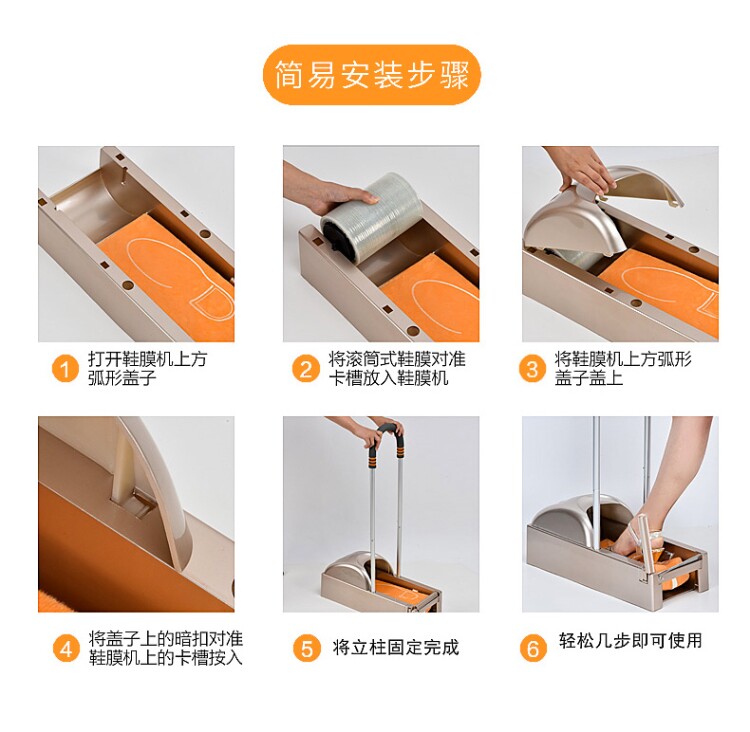 简易安装步骤

1 打开鞋膜机上方弧形盖子

2 将滚筒式鞋膜对准卡槽放入鞋膜机

3 将鞋膜机上方弧形盖子盖上

4 将盖子上的暗扣对准鞋膜机上的卡槽按入

5 将立柱固定完成

6 轻松几步即可使用