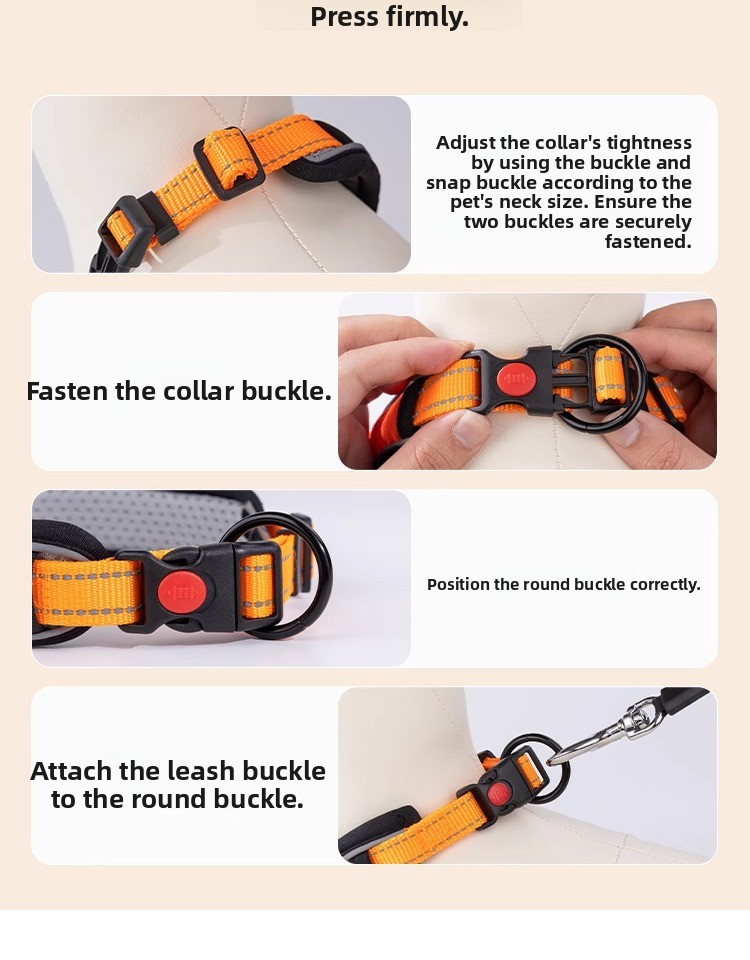 Press firmly.

Adjust the collar's tightness by using the buckle and snap buckle according to the pet's neck size. Ensure the two buckles are securely fastened.

Fasten the collar buckle.

Position the round buckle correctly.

Attach the leash buckle to the round buckle.