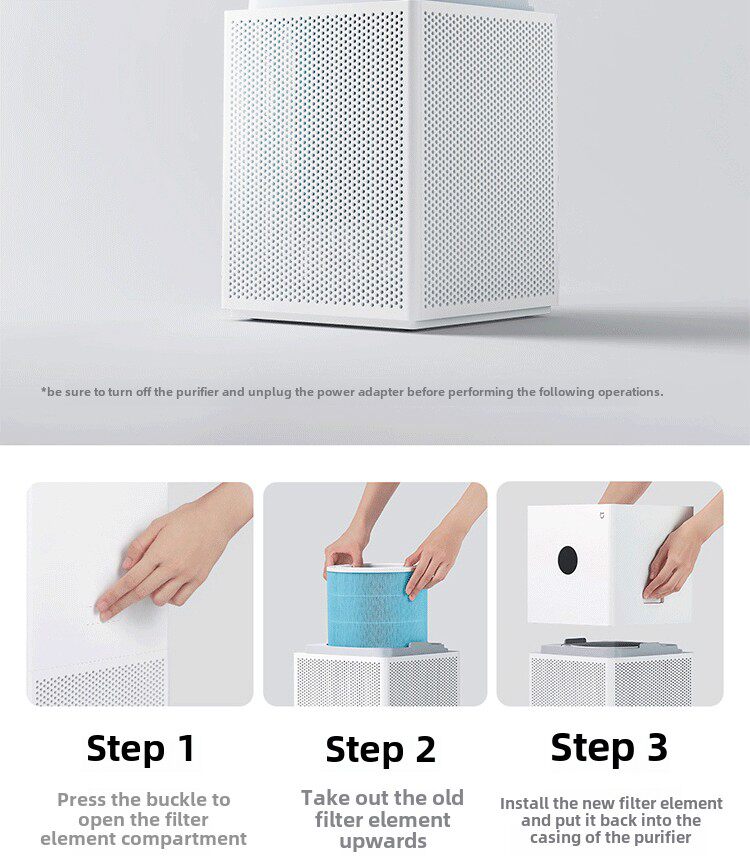 *be sure to turn off the purifier and unplug the power adapter before performing the following operations.

Step 1

Press the buckle to open the filter element compartment

Step 2

Take out the old filter element upwards

Step 3

Install the new filter element and put it back into the casing of the purifier