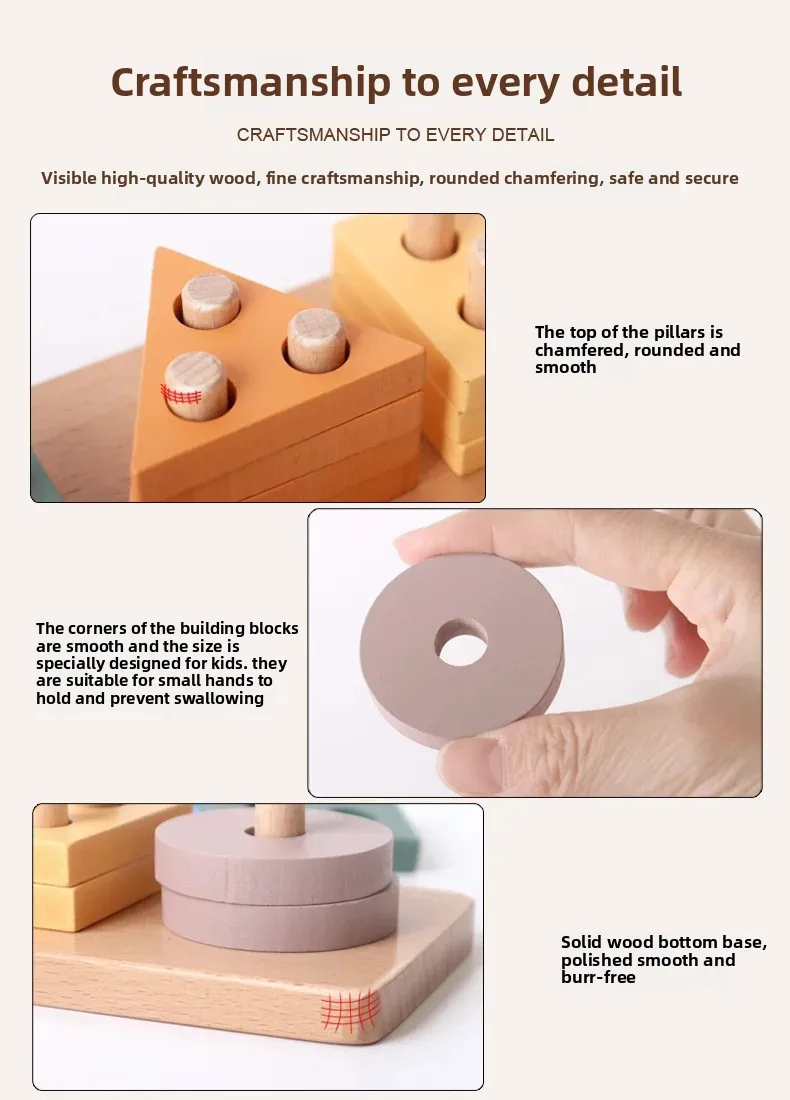 Craftsmanship to every detail

CRAFTSMANSHIP TO EVERY DETAIL

Visible high-quality wood, fine craftsmanship, rounded chamfering, safe and secure

The top of the pillars is chamfered, rounded and smooth

The corners of the building blocks are smooth and the size is specially designed for kids. they are suitable for small hands to hold and prevent swallowing

Solid wood bottom base, polished smooth and burr-free