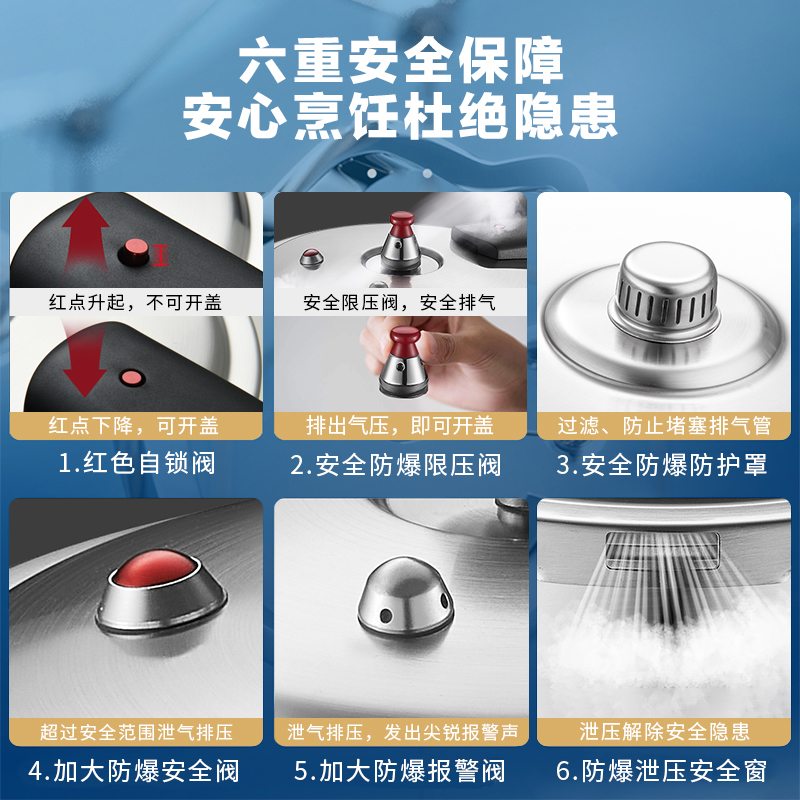 六重安全保障
安心烹饪杜绝隐患

红点升起，不可开盖

红点下降，可开盖

1.红色自锁阀

安全限压阀，安全排气

排出气压，即可开盖

2.安全防爆限压阀

过滤、防止堵塞排气管

3.安全防爆防护罩

超过安全范围泄气排压

4.加大防爆安全阀

泄气排压，发出尖锐报警声

5.加大防爆报警阀

泄压解除安全隐患

6.防爆泄压安全窗