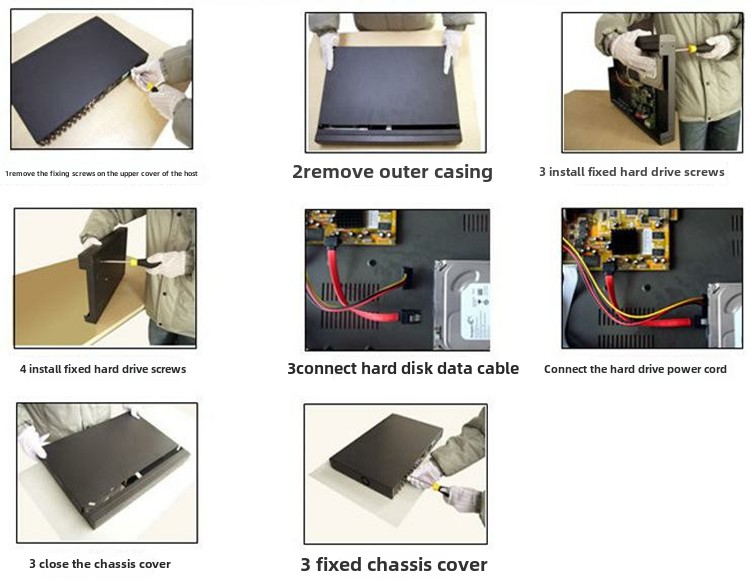 1remove the fixing screws on the upper cover of the host

2remove outer casing

3 install fixed hard drive screws

4 install fixed hard drive screws

3connect hard disk data cable

Connect the hard drive power cord

3 close the chassis cover

3 fixed chassis cover